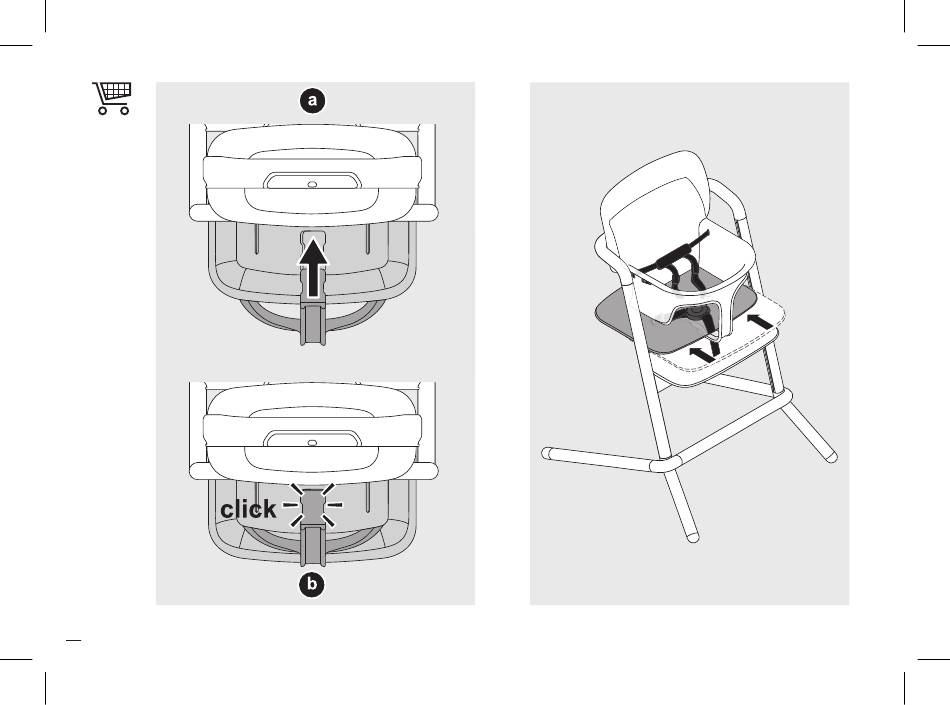 a

click

b