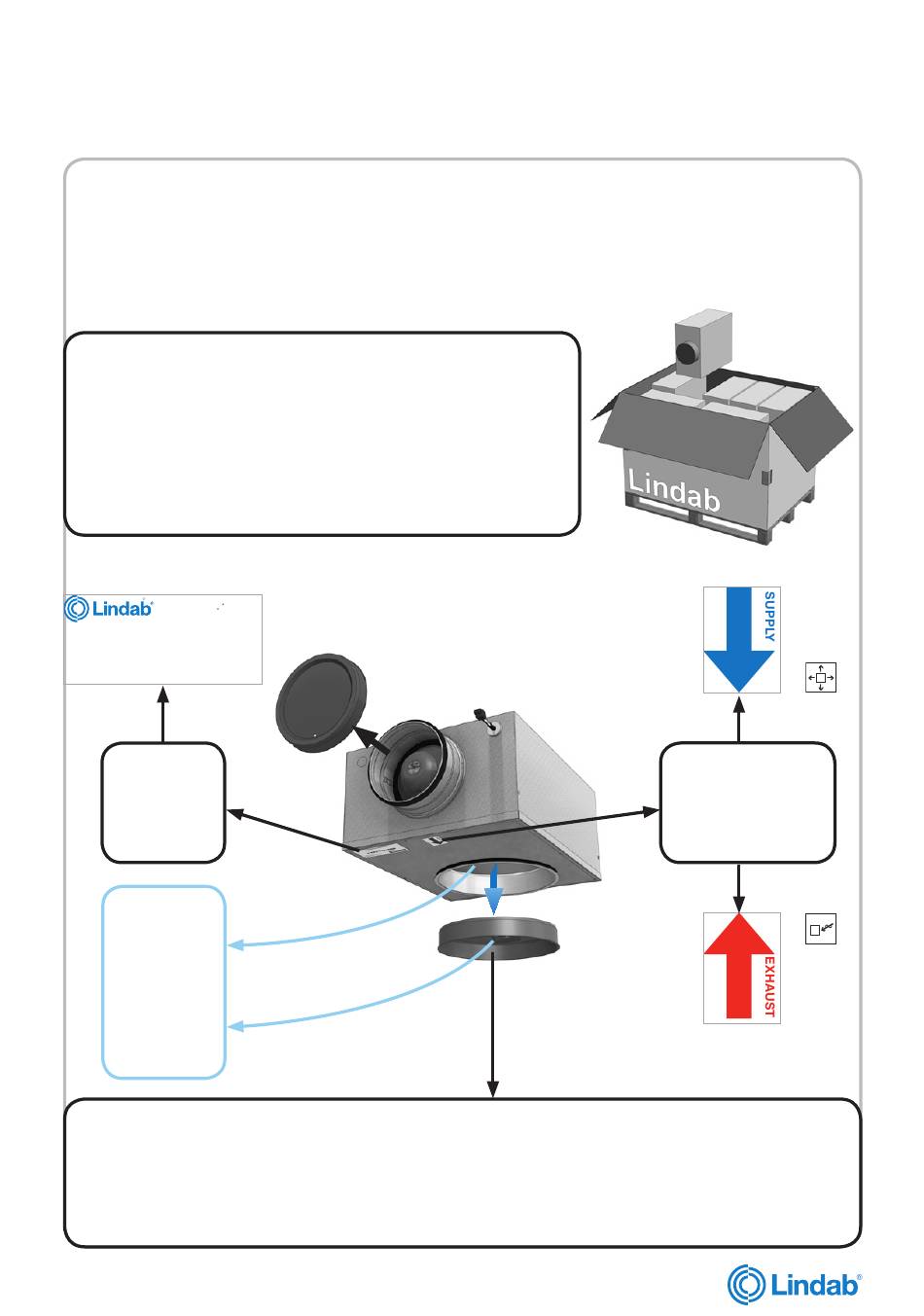 Lindab

Lindab

SUPPLY

EXHAUST

Lindab