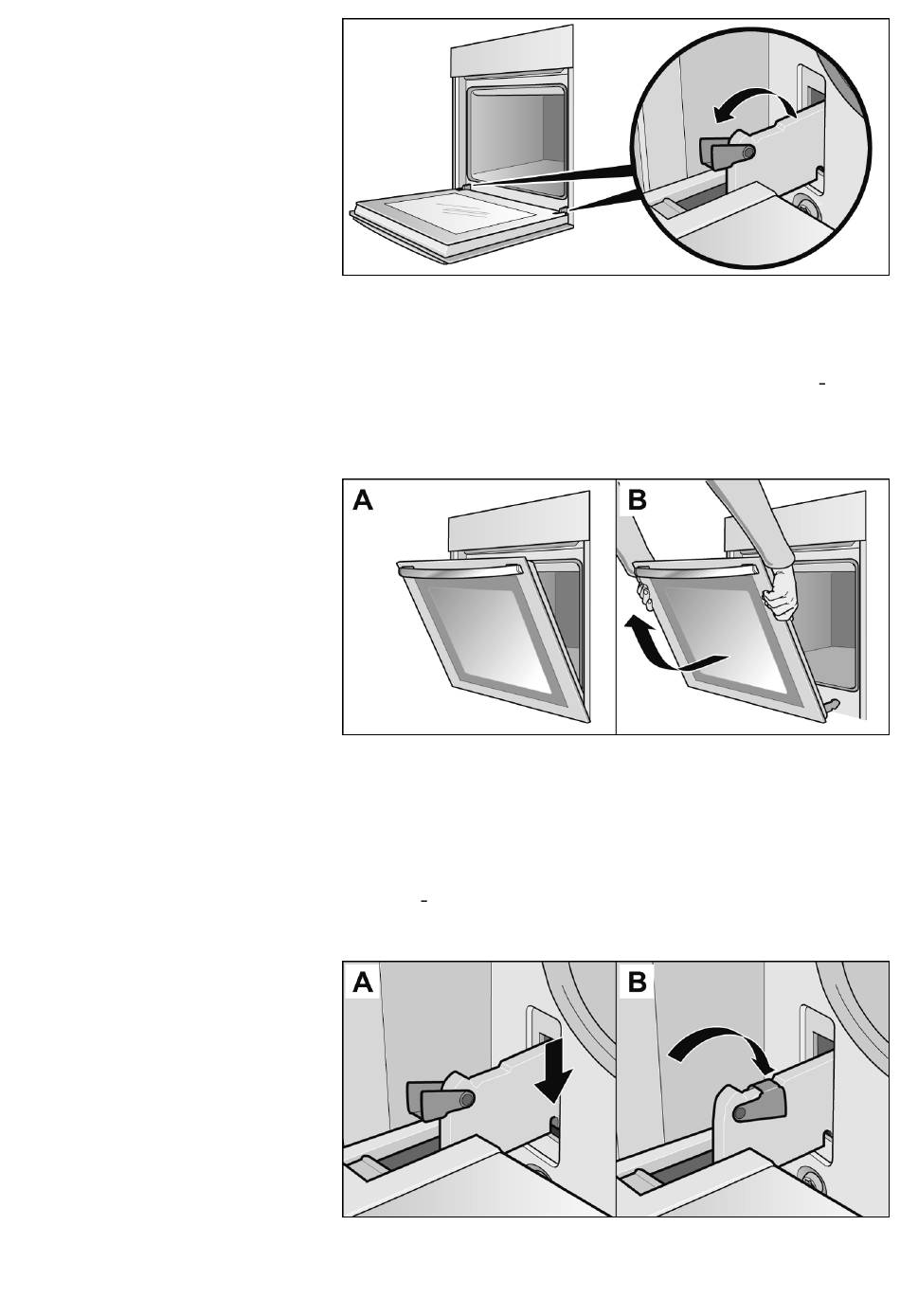 A

B

A

B