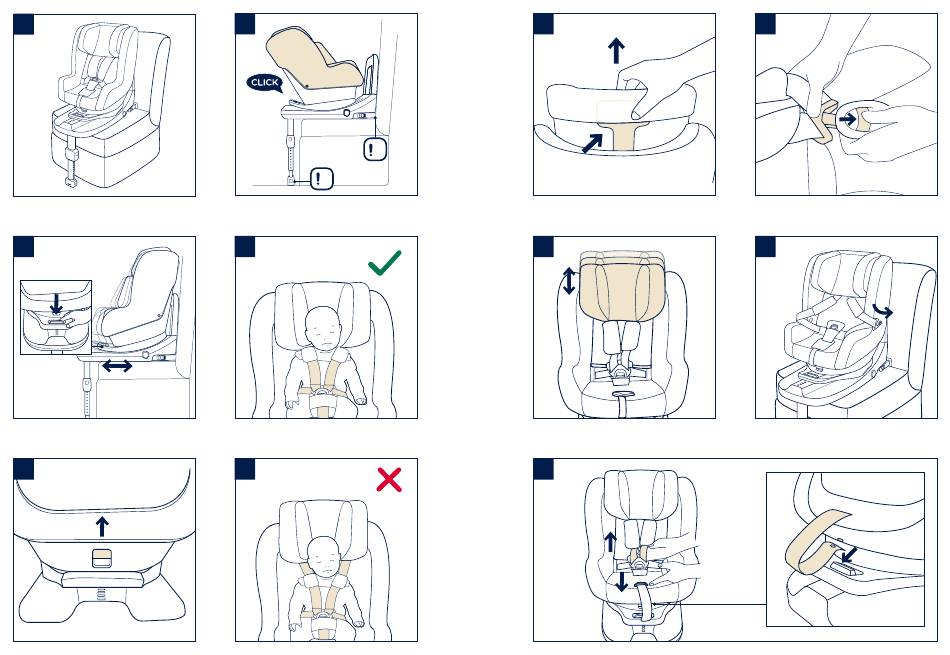 CLICK

!

!