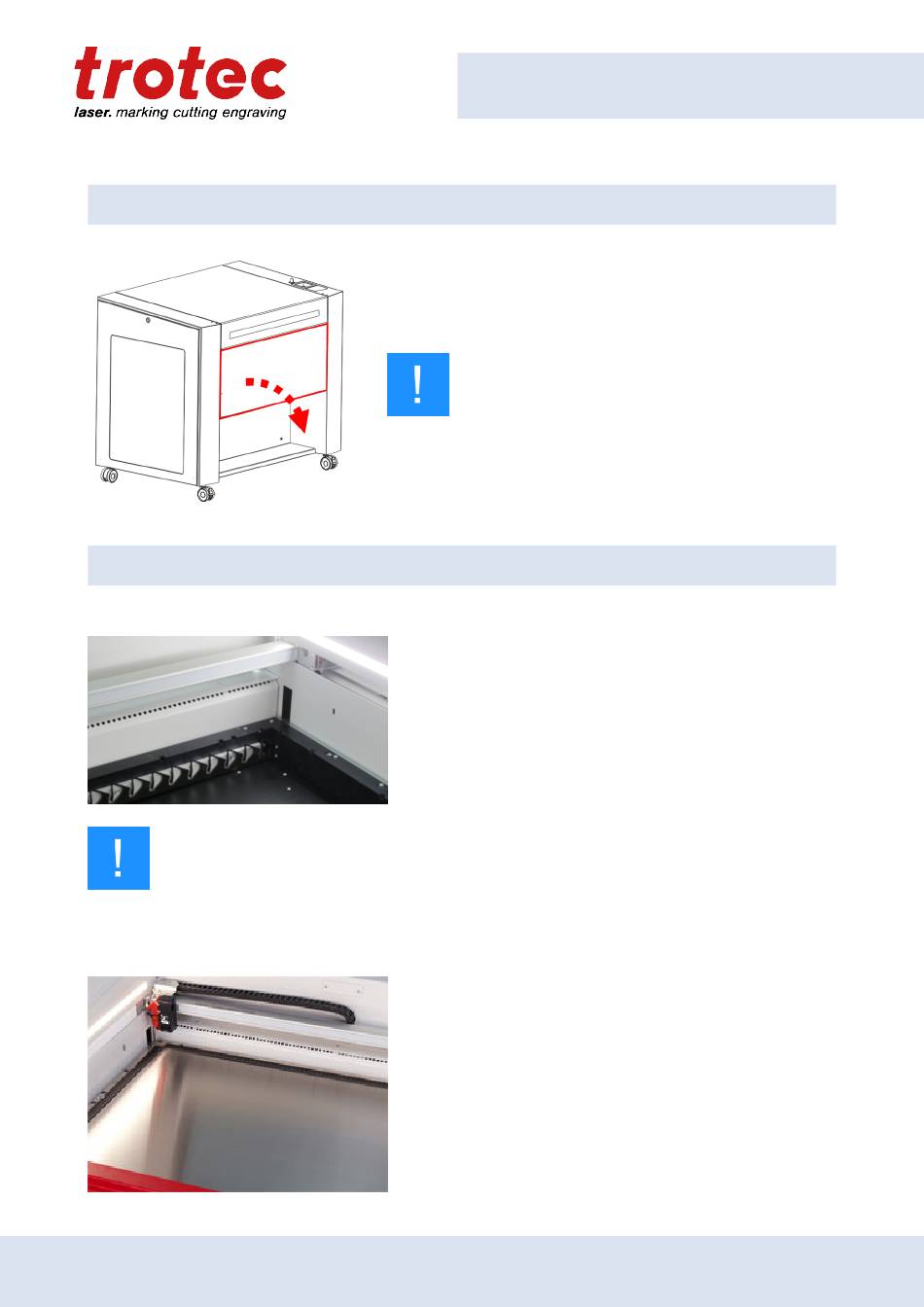 trotec
laser. marking cutting engraving

!

!