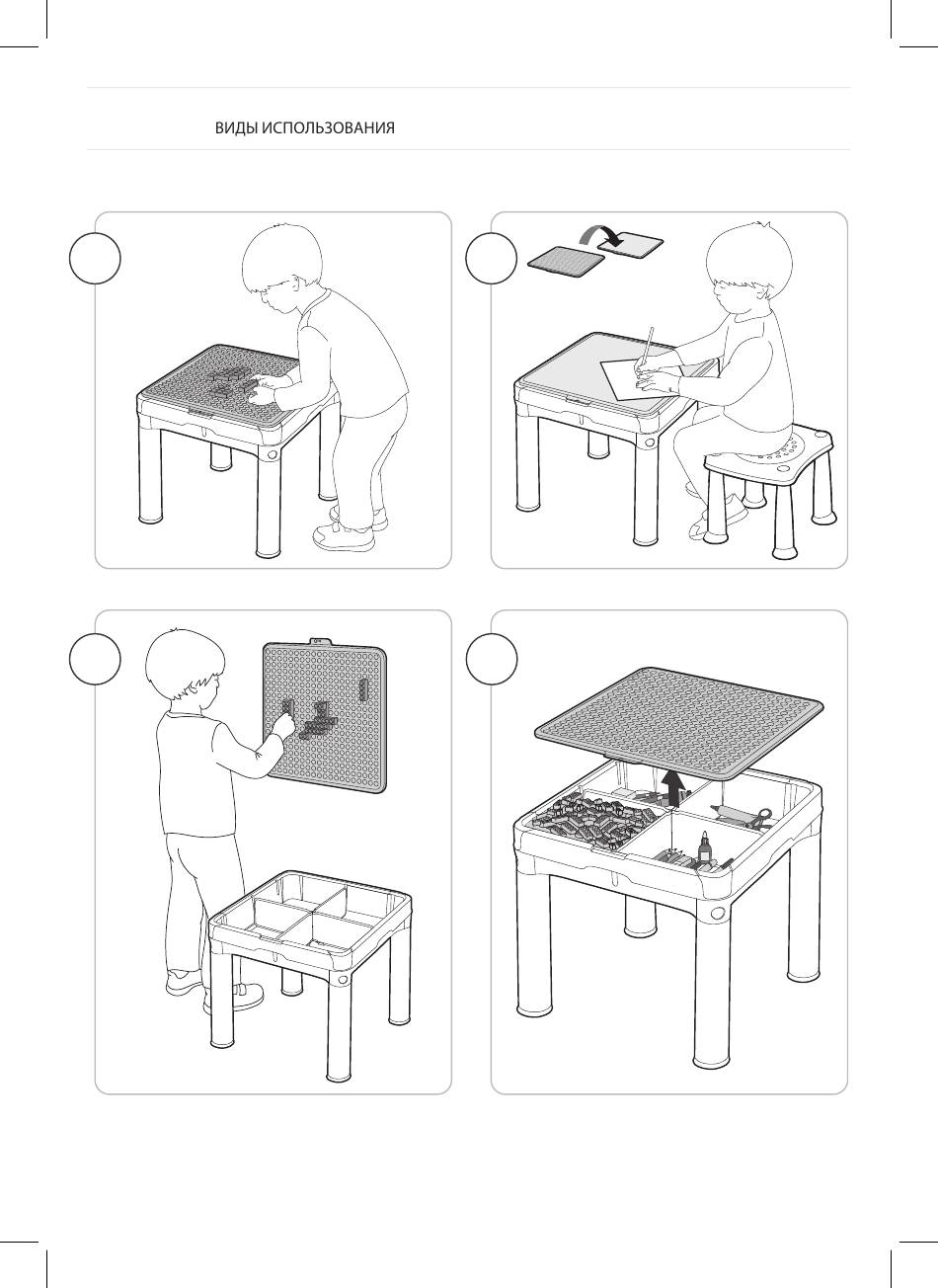 ВИДЫ ИСПОЛЬЗОВАНИЯ