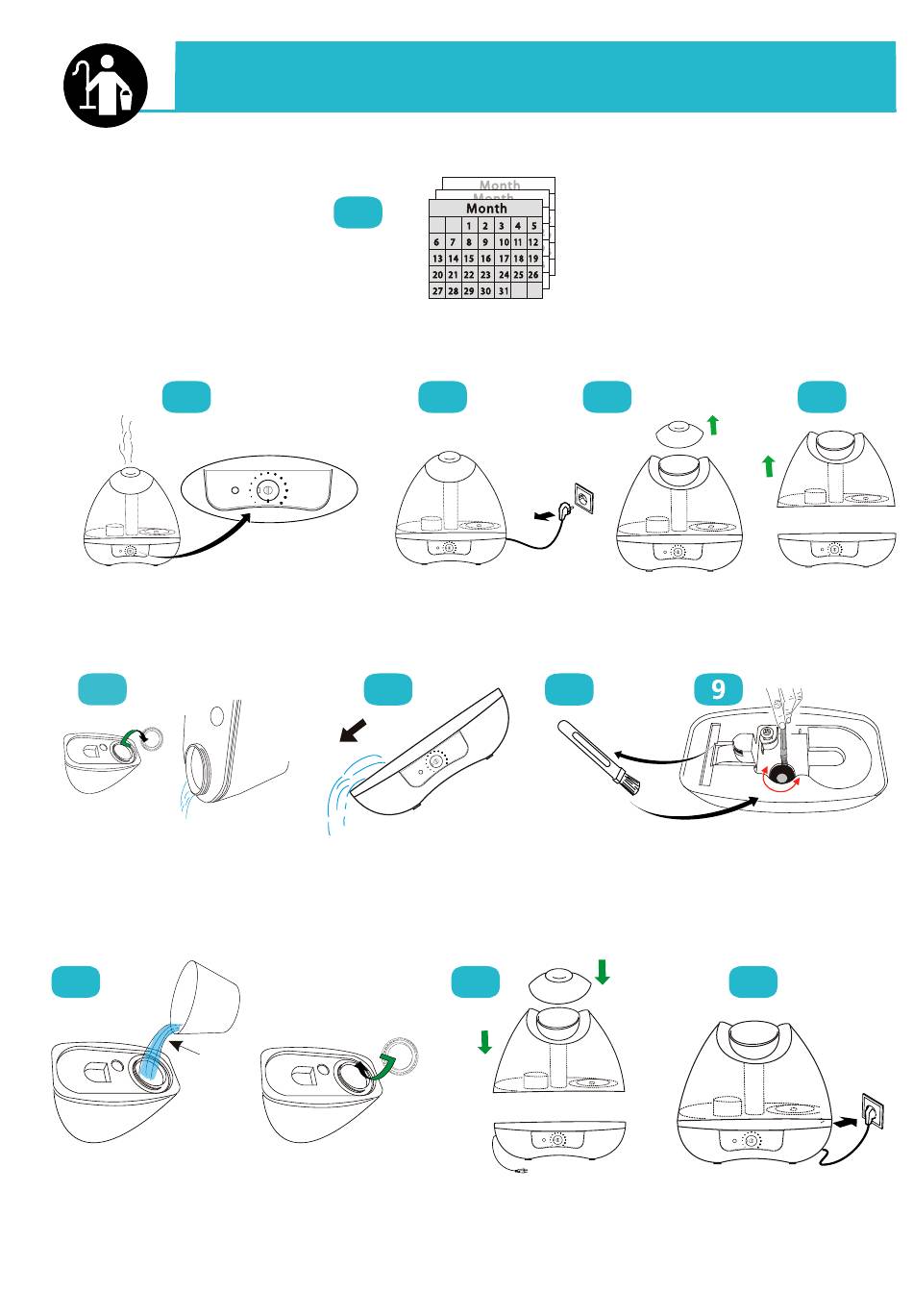 Month

Month

Month

| | | 1 | 2 | 3 | 4 | 5 |
|---|---|---|---|---|---|---|
| 6 | 7 | 8 | 9 | 10 | 11 | 12 |
| 13 | 14 | 15 | 16 | 17 | 18 | 19 |
| 20 | 21 | 22 | 23 | 24 | 25 | 26 |
| 27 | 28 | 29 | 30 | 31 | | |

9