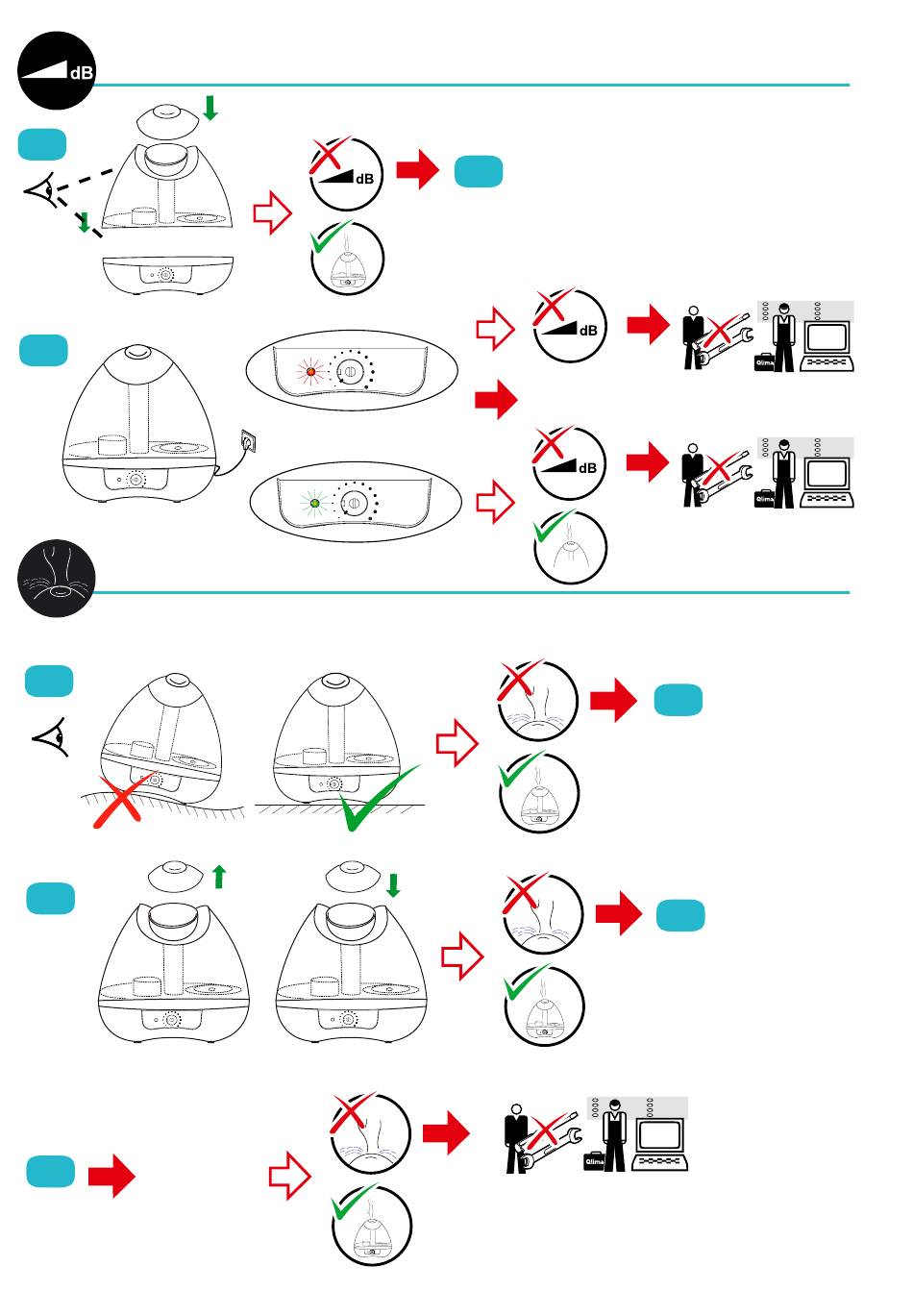 dB

dB

dB

Qlima

dB

Qlima

Qlima