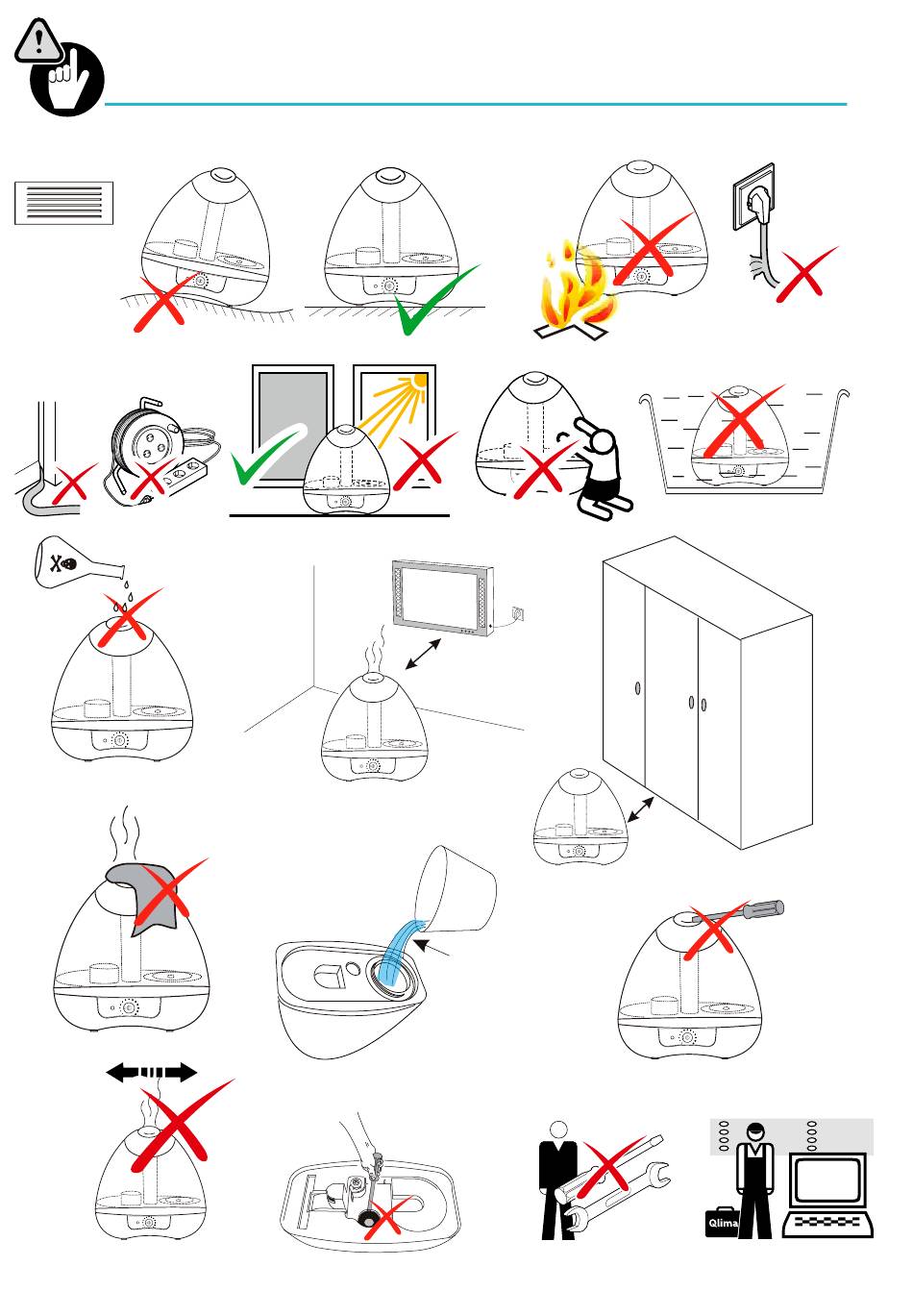 Qlima