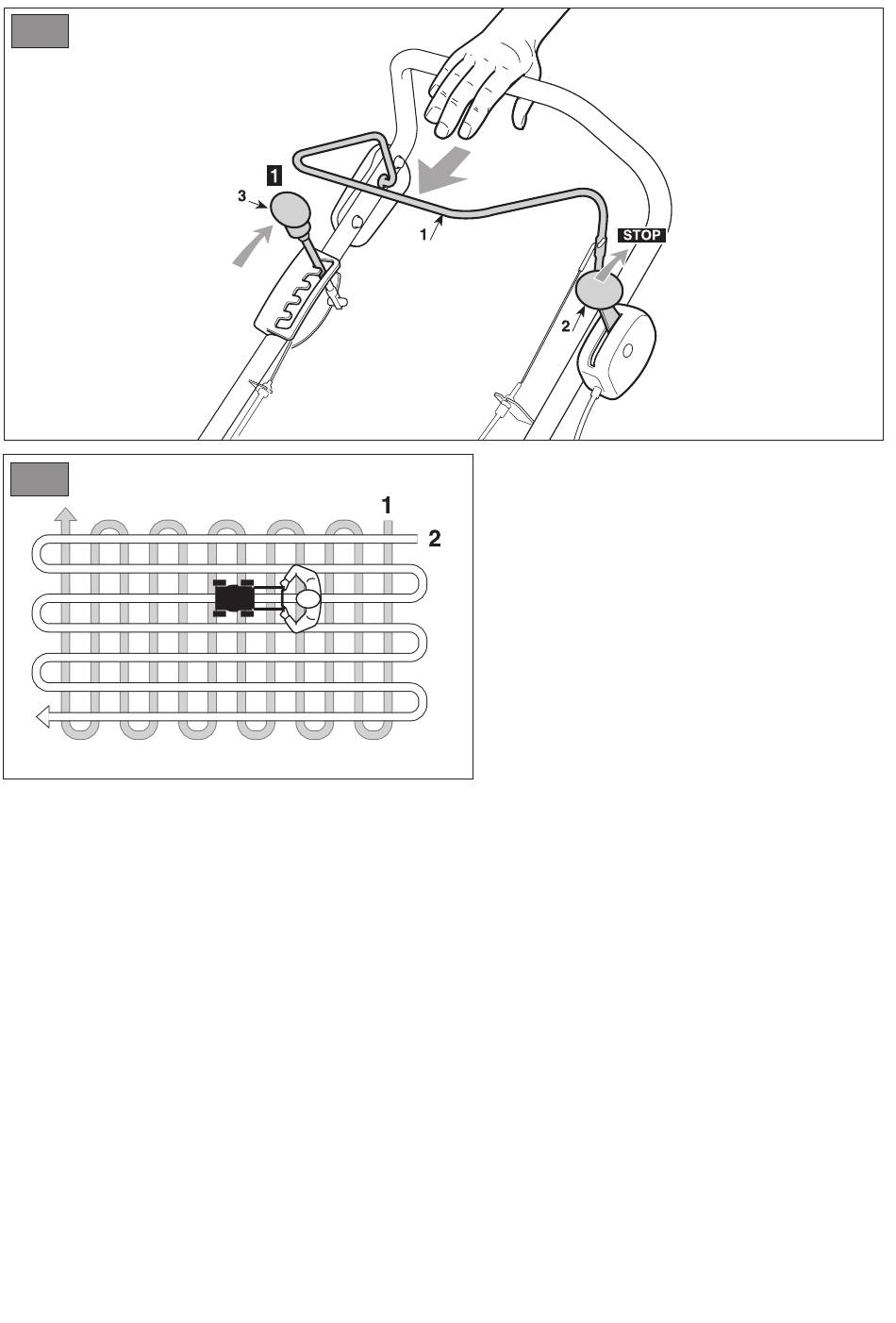 1
3
1
STOP
2
1
2