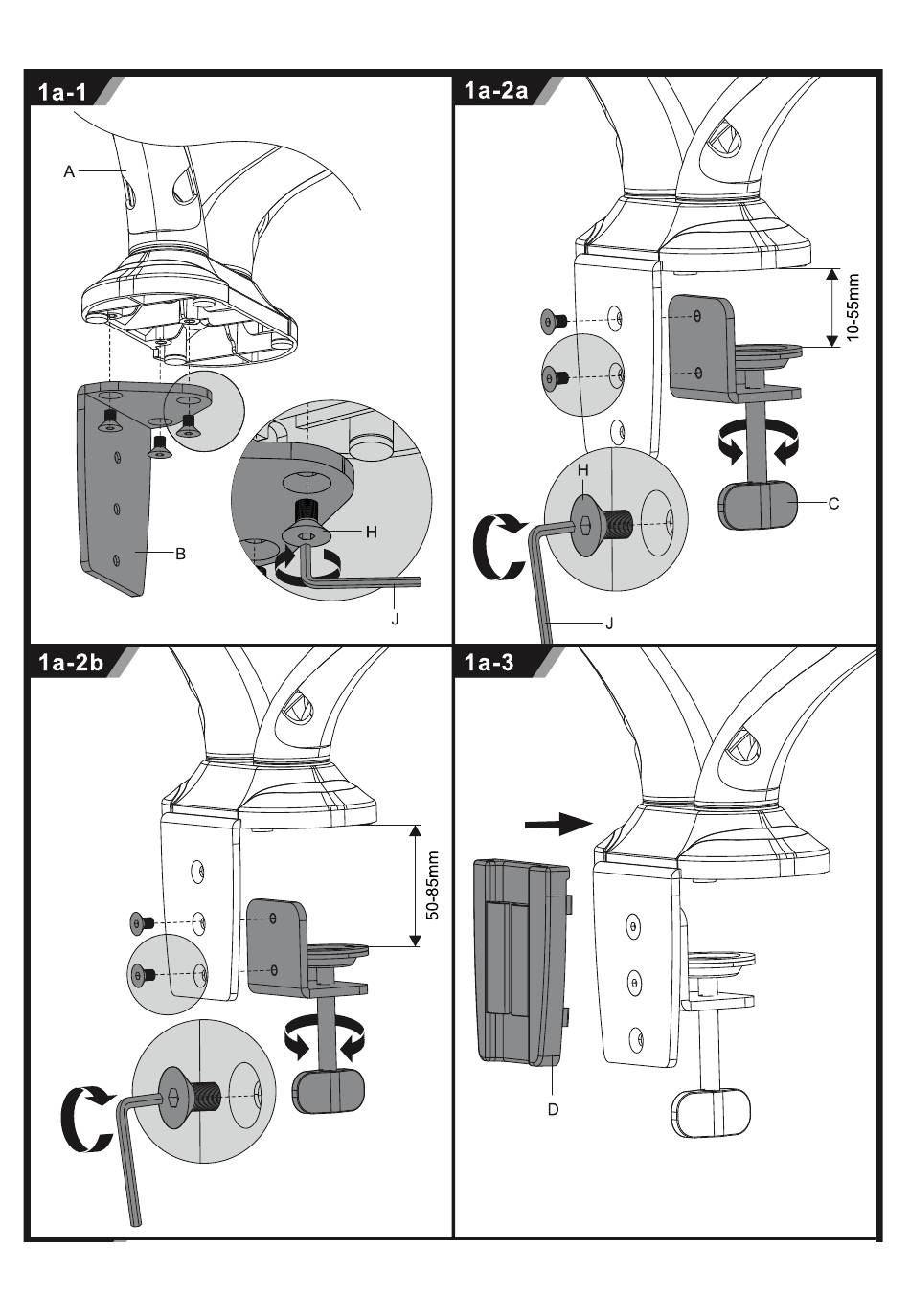 1a-1

A

B

H

J

1a-2a

10-55mm

H

C

J

1a-2b

50-85mm

1a-3

D