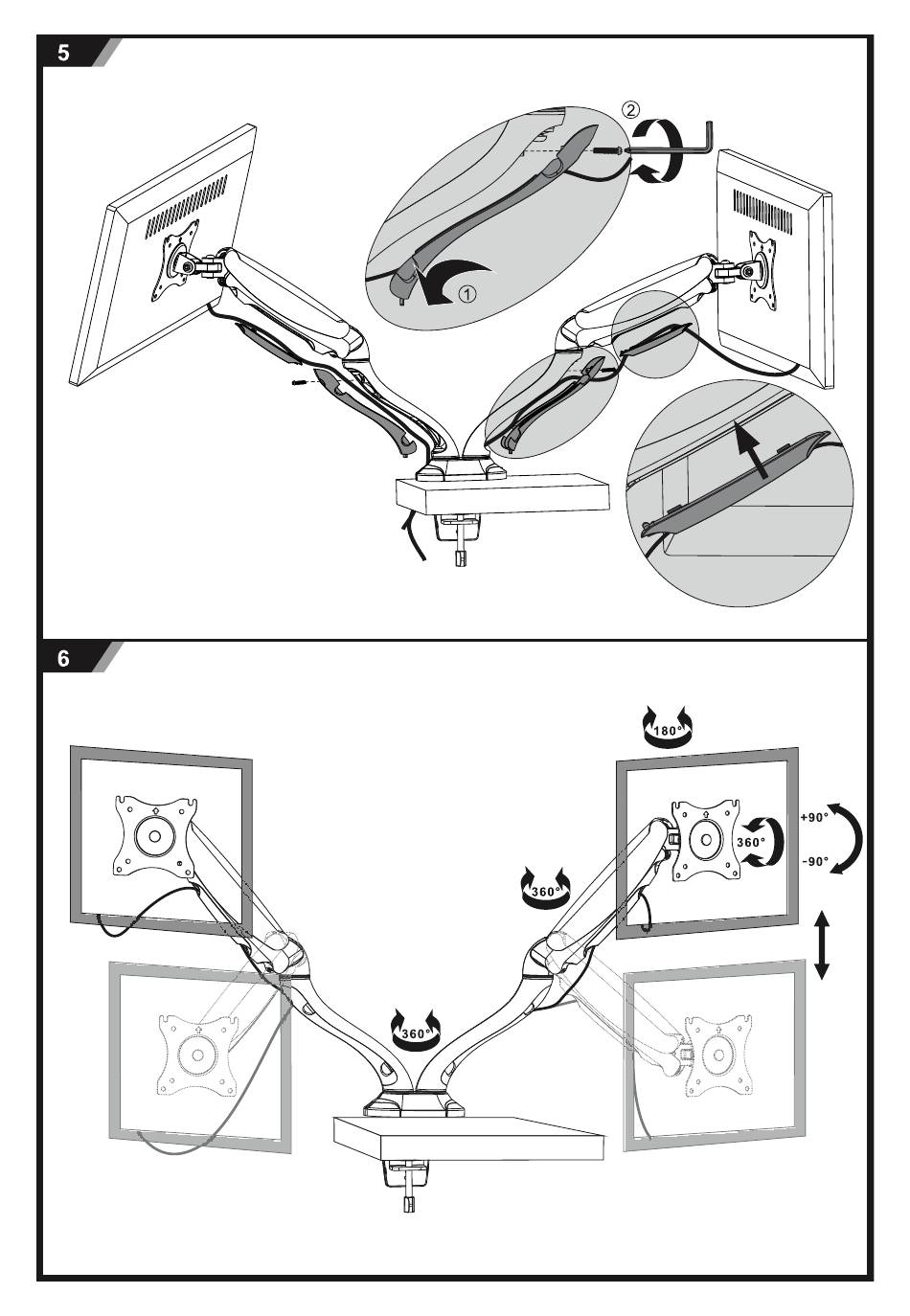 5

②

①

6

180°

360°

+90°

-90°

360°

360°