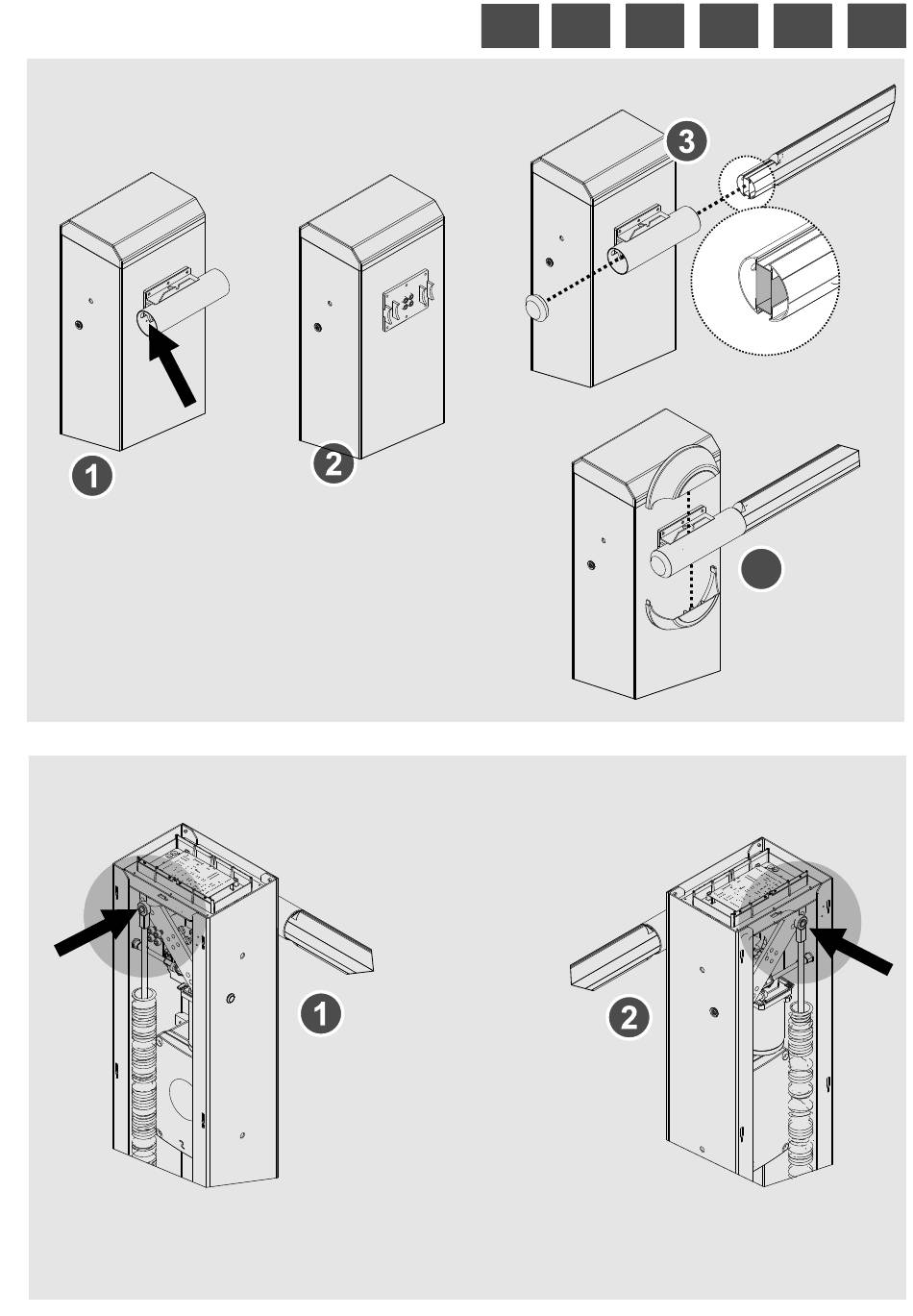 3

1

2

1

2