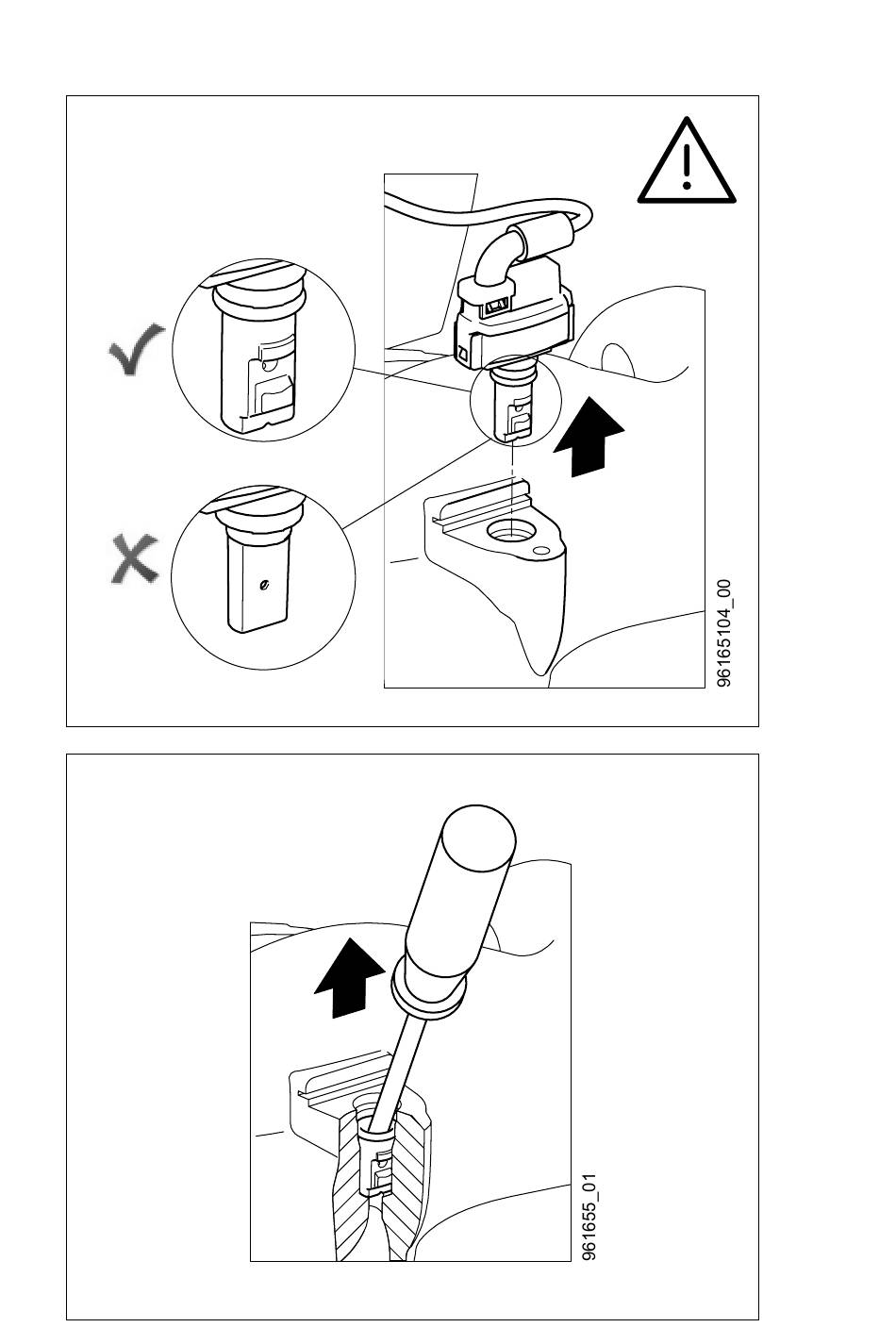 96165104_00

961655_01