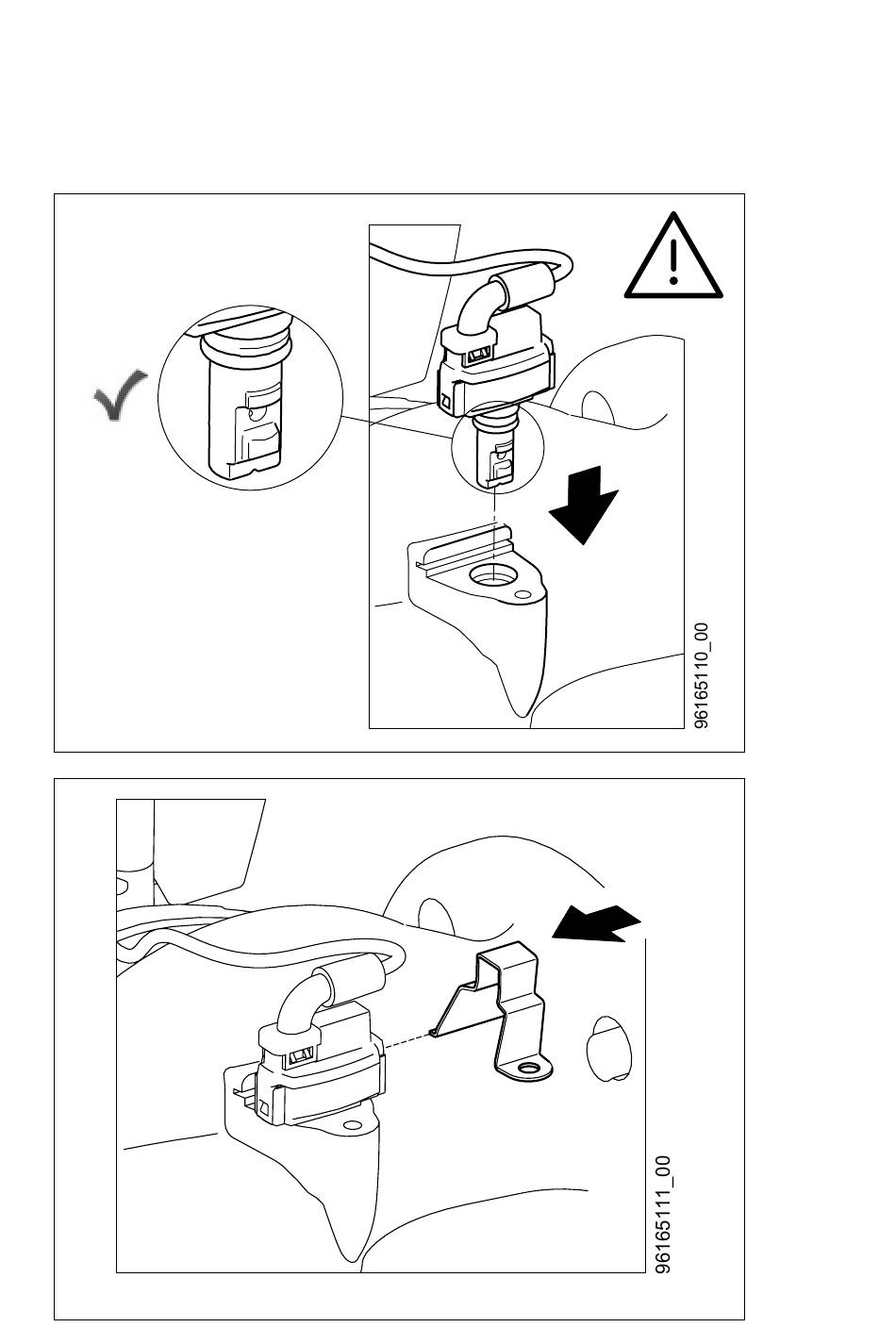 96165110_00

96165111_00