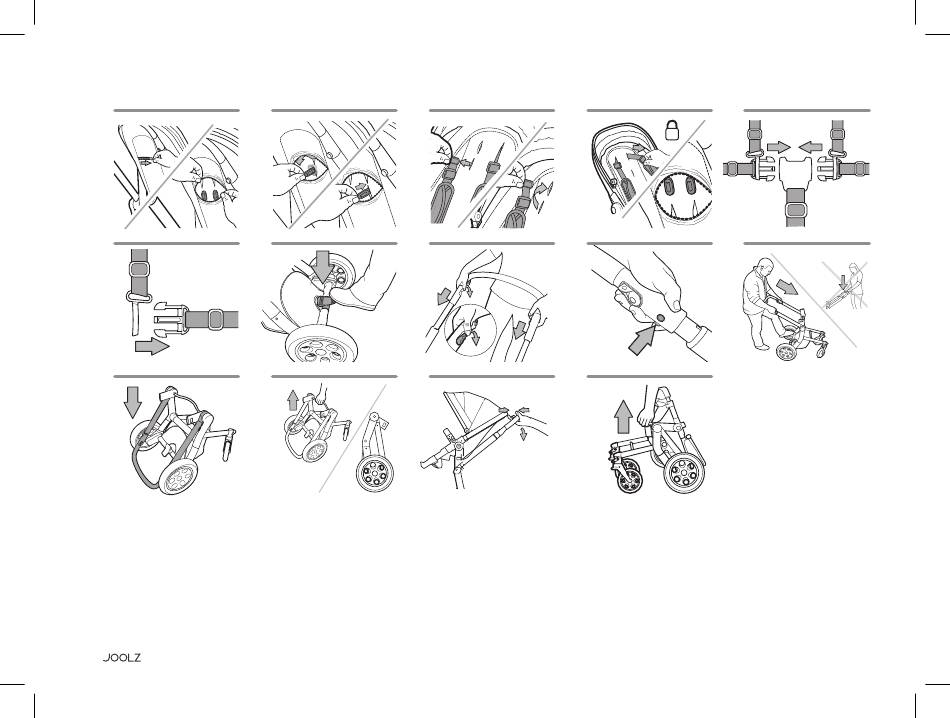 JOOLZ