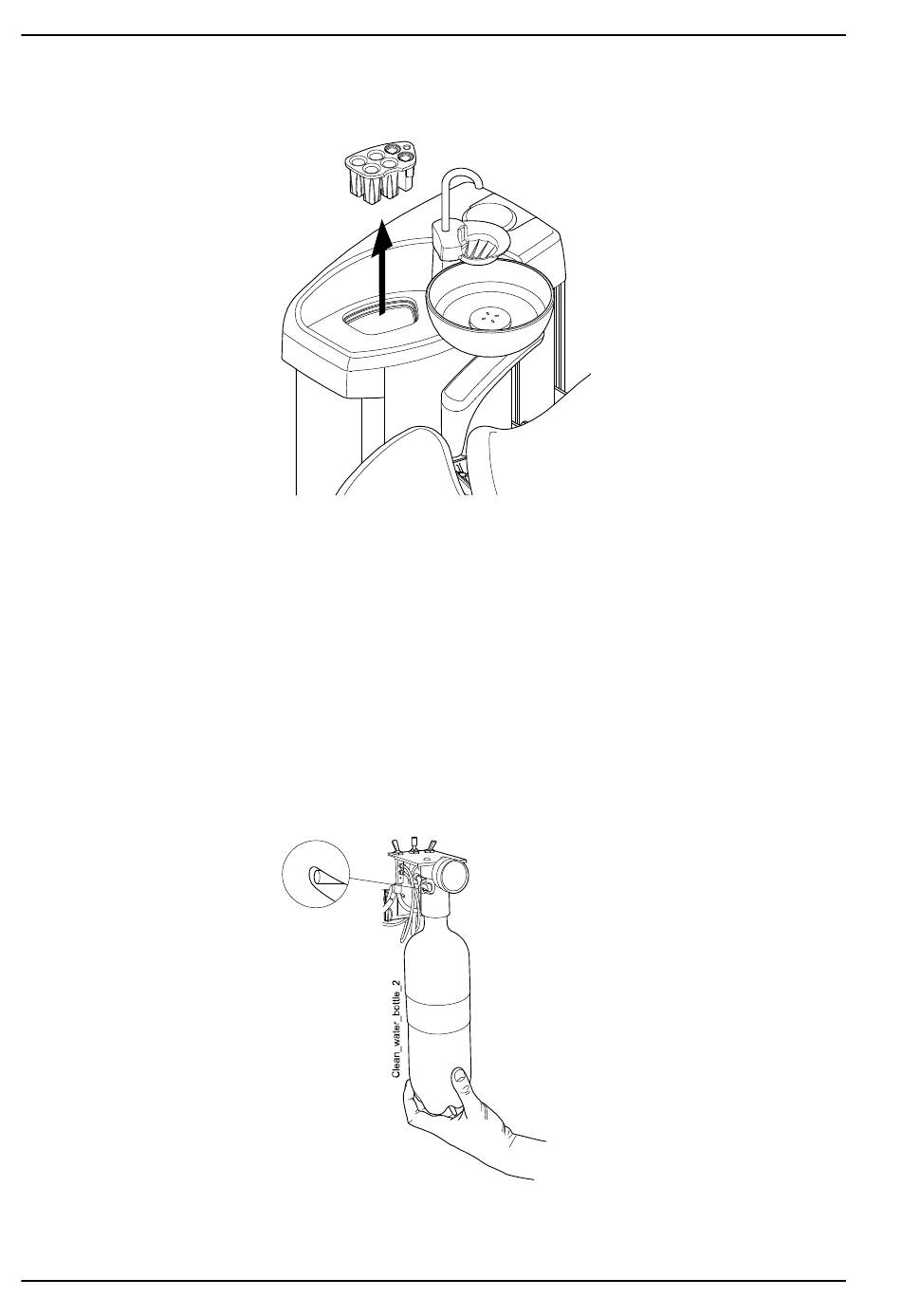 Clean_water_bottle_2