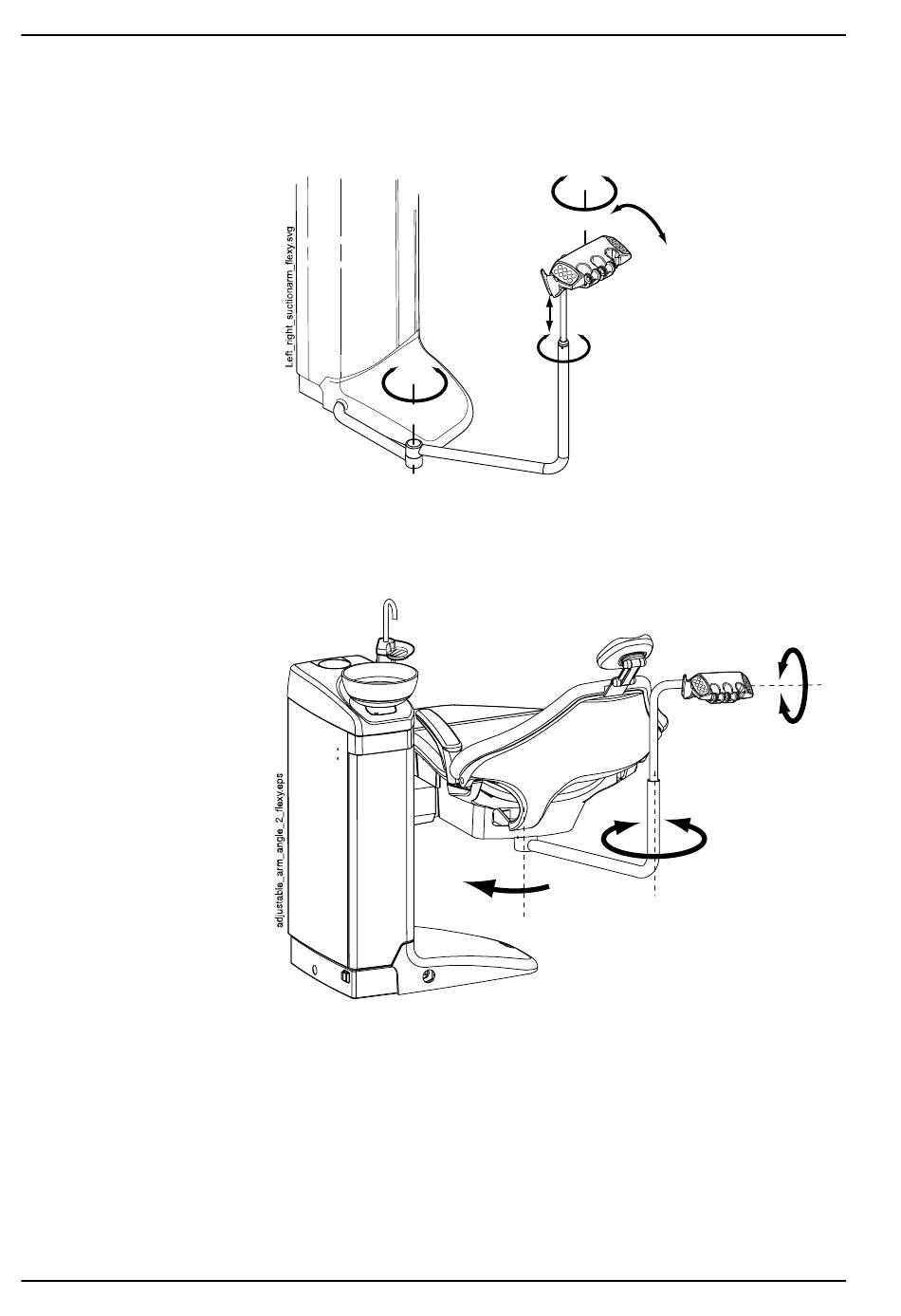 Left_right_suctionarm_flexy.svg

adjustable_arm_angle_2_flexy.eps