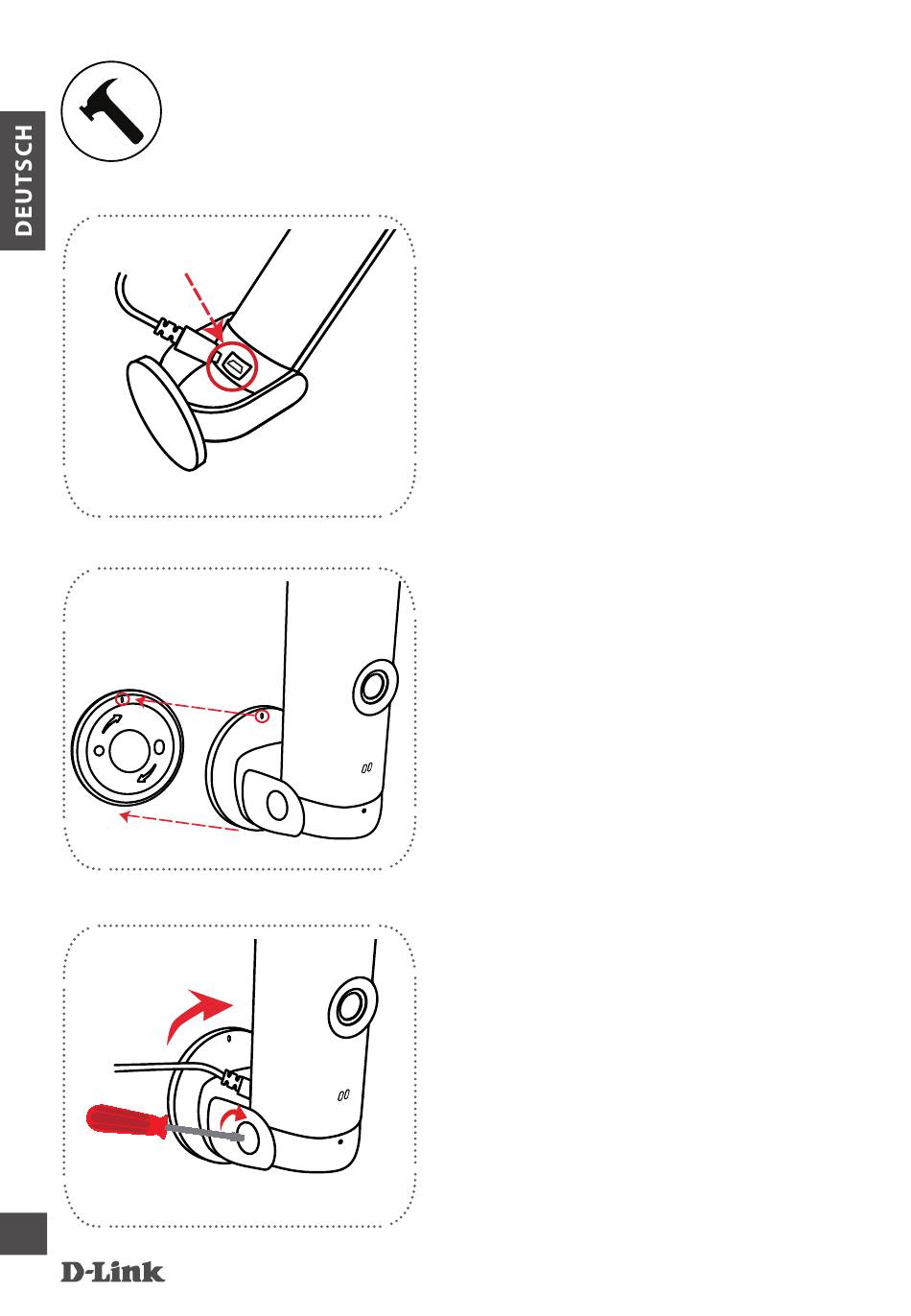 DEUTSCH

D-Link