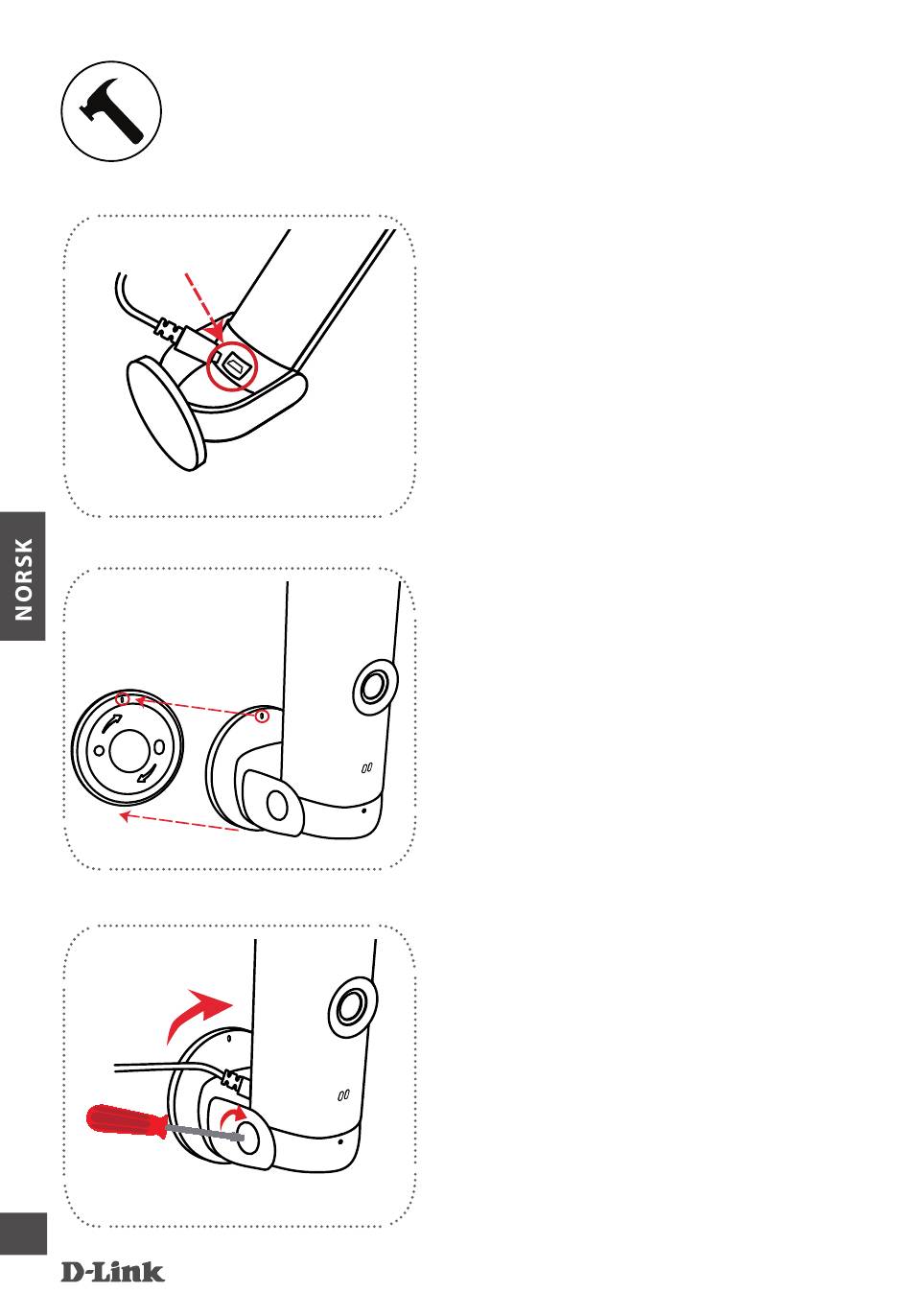 NORSK

D-Link