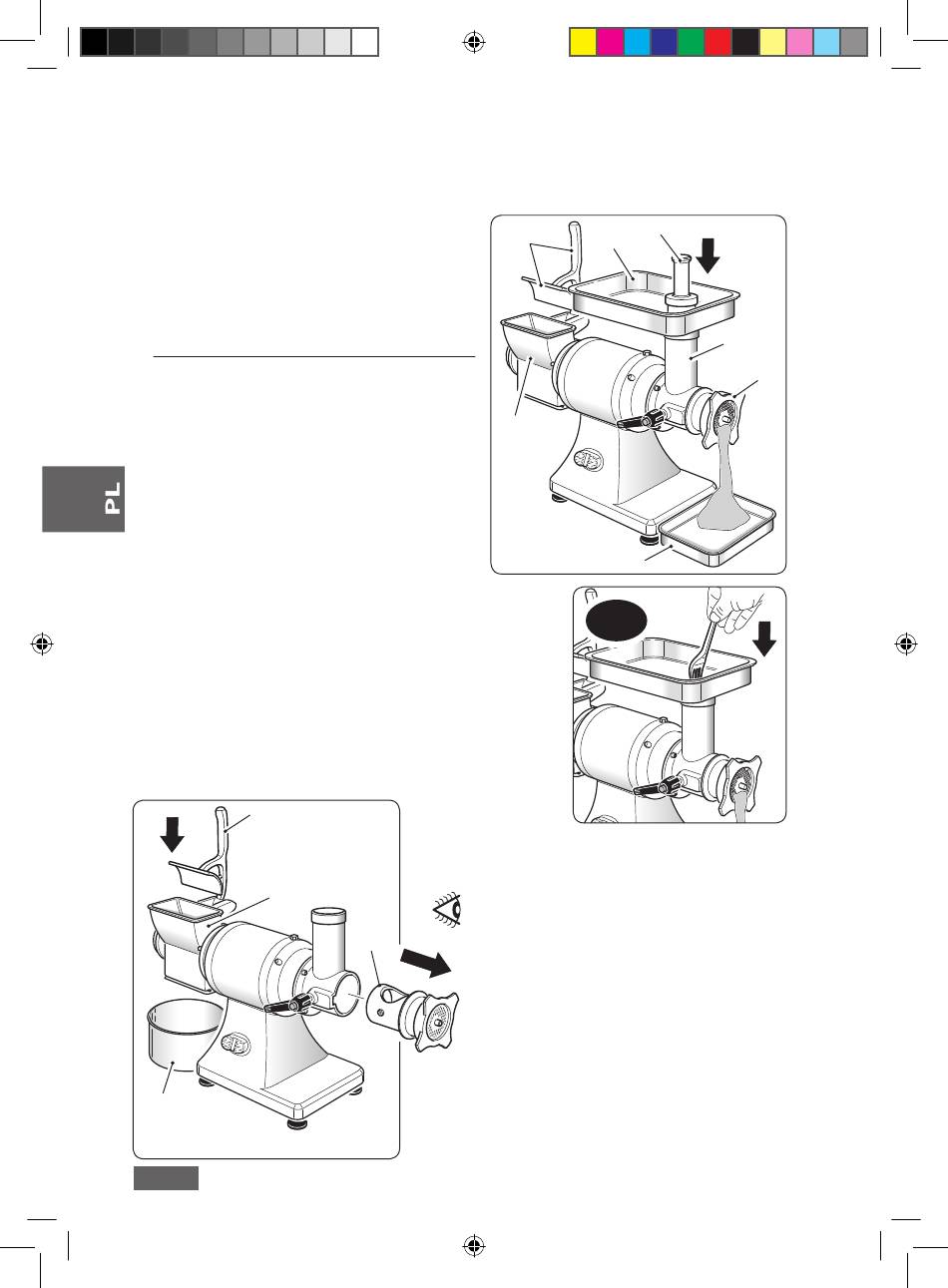 PL