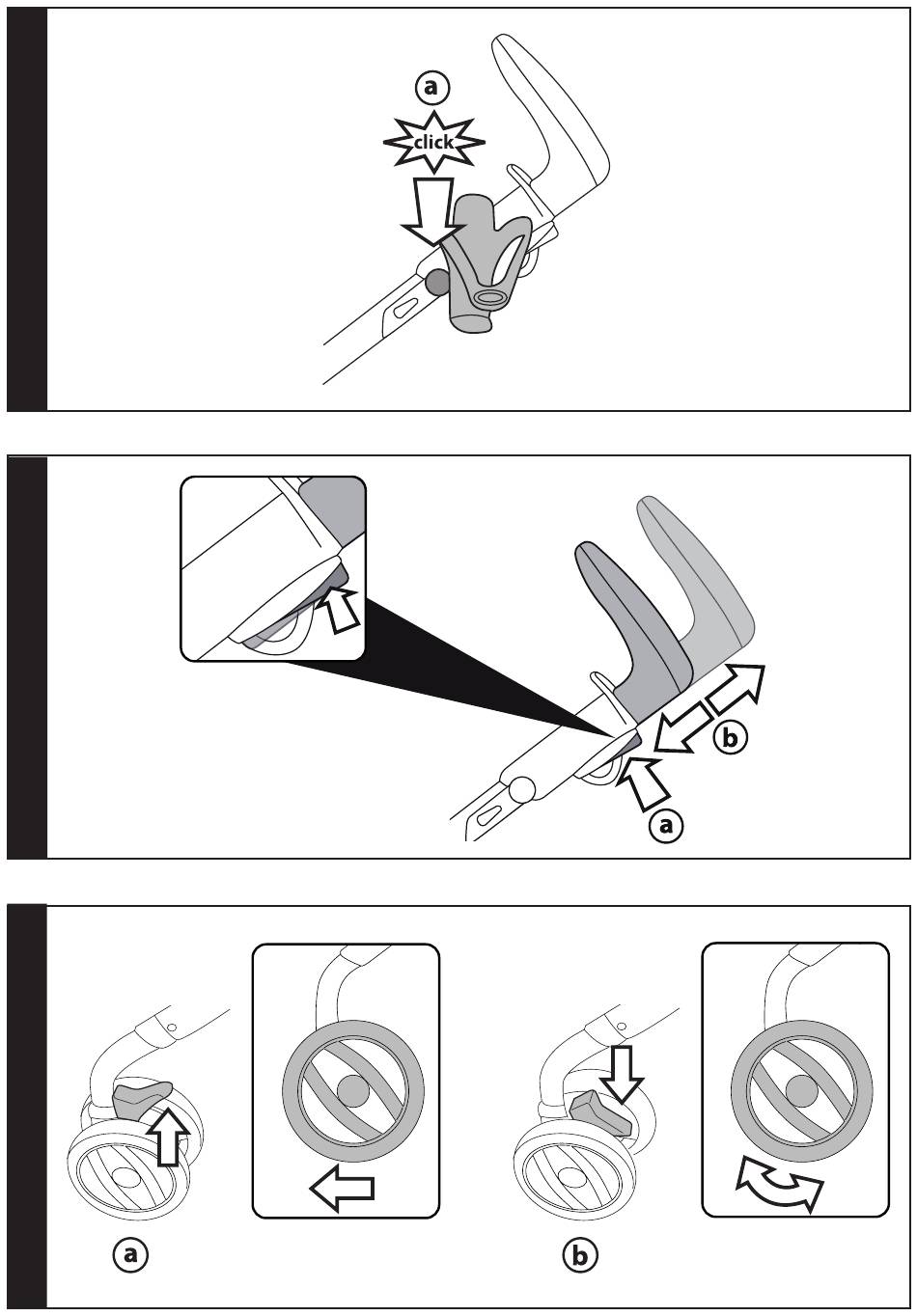 a
click

b
a

a
b