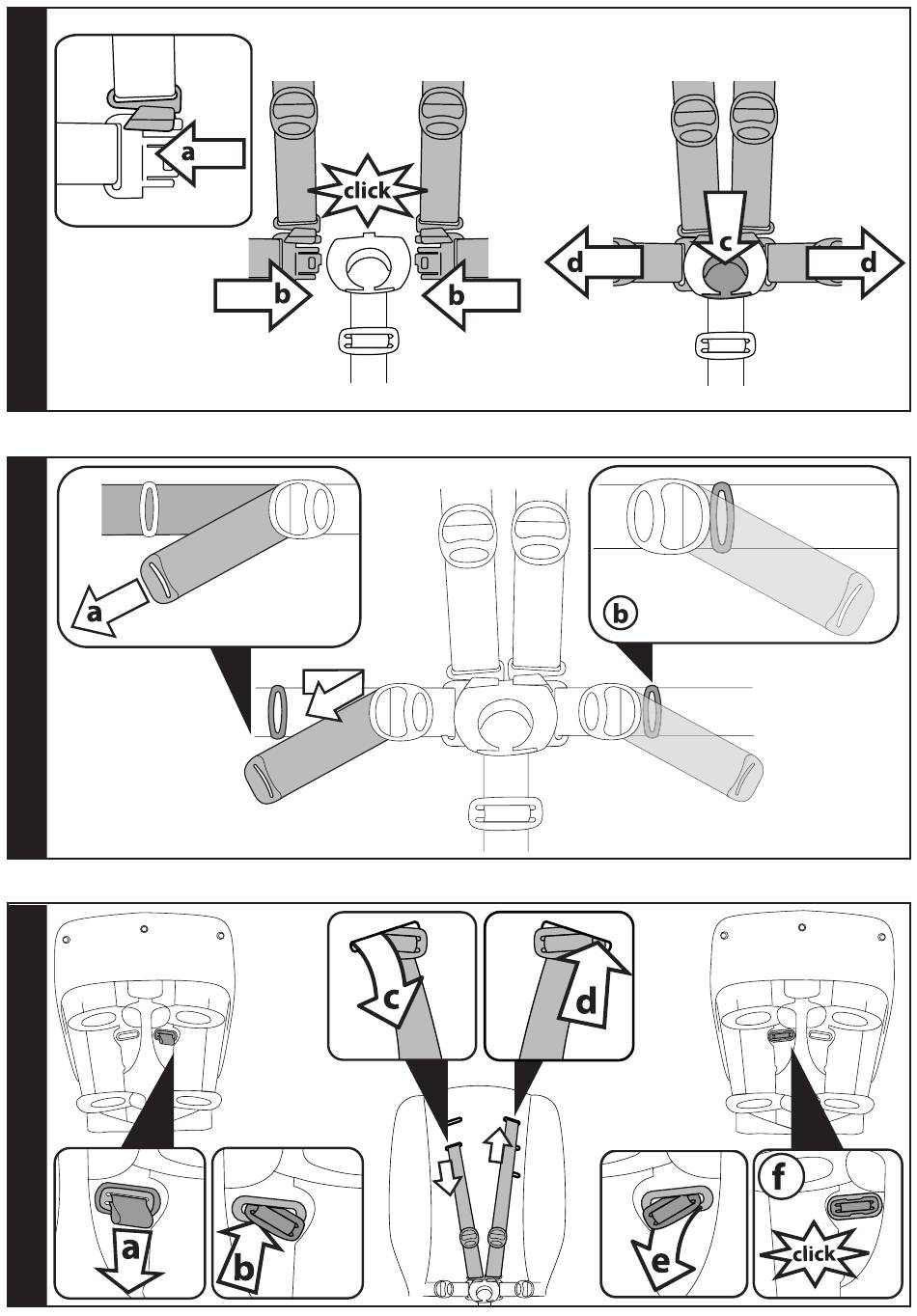 a
click
b
b
c
d
d
a
b
c
d
a
b
e
f
click