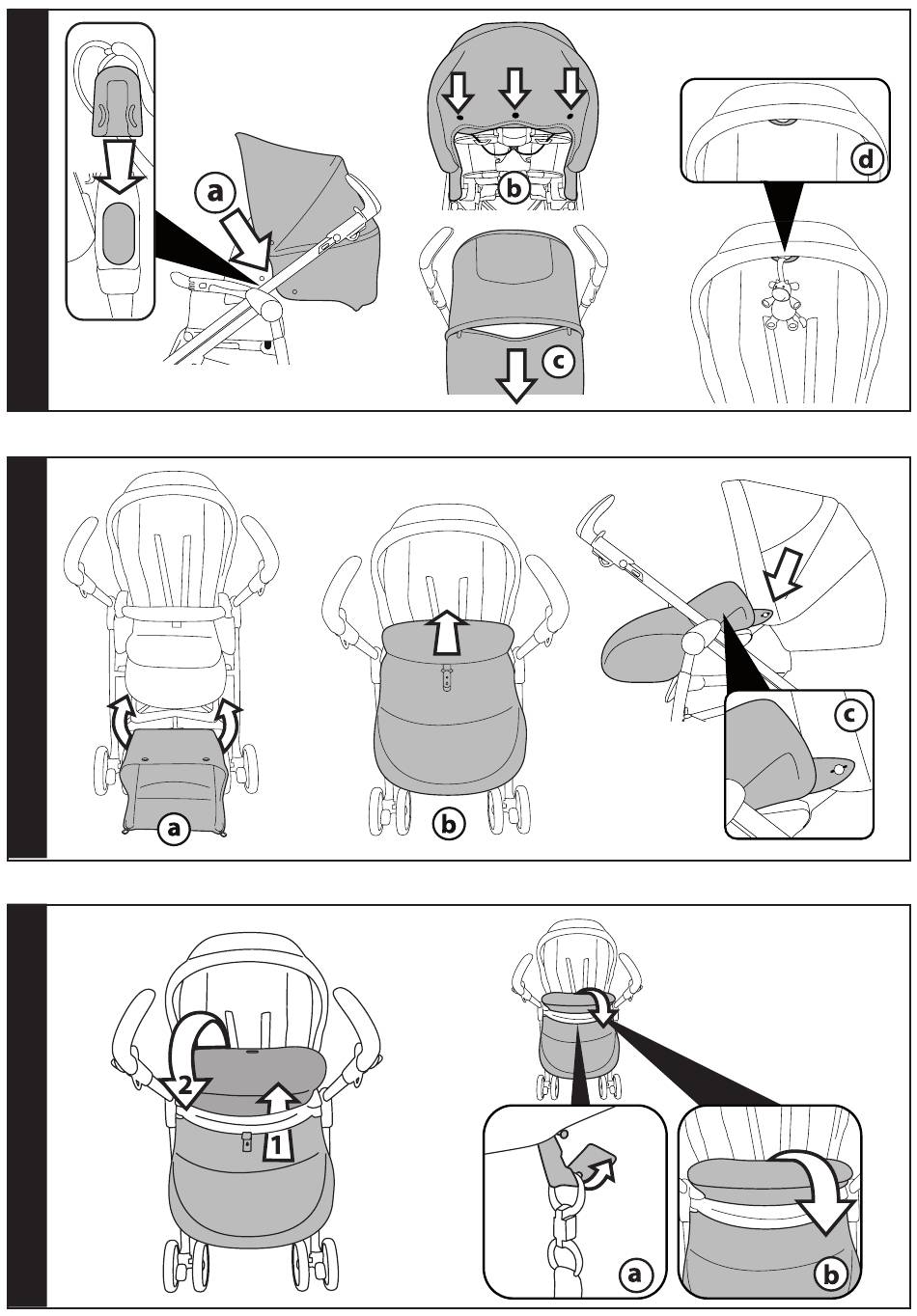 a
b
c
d

a
b
c

2
1
a
b