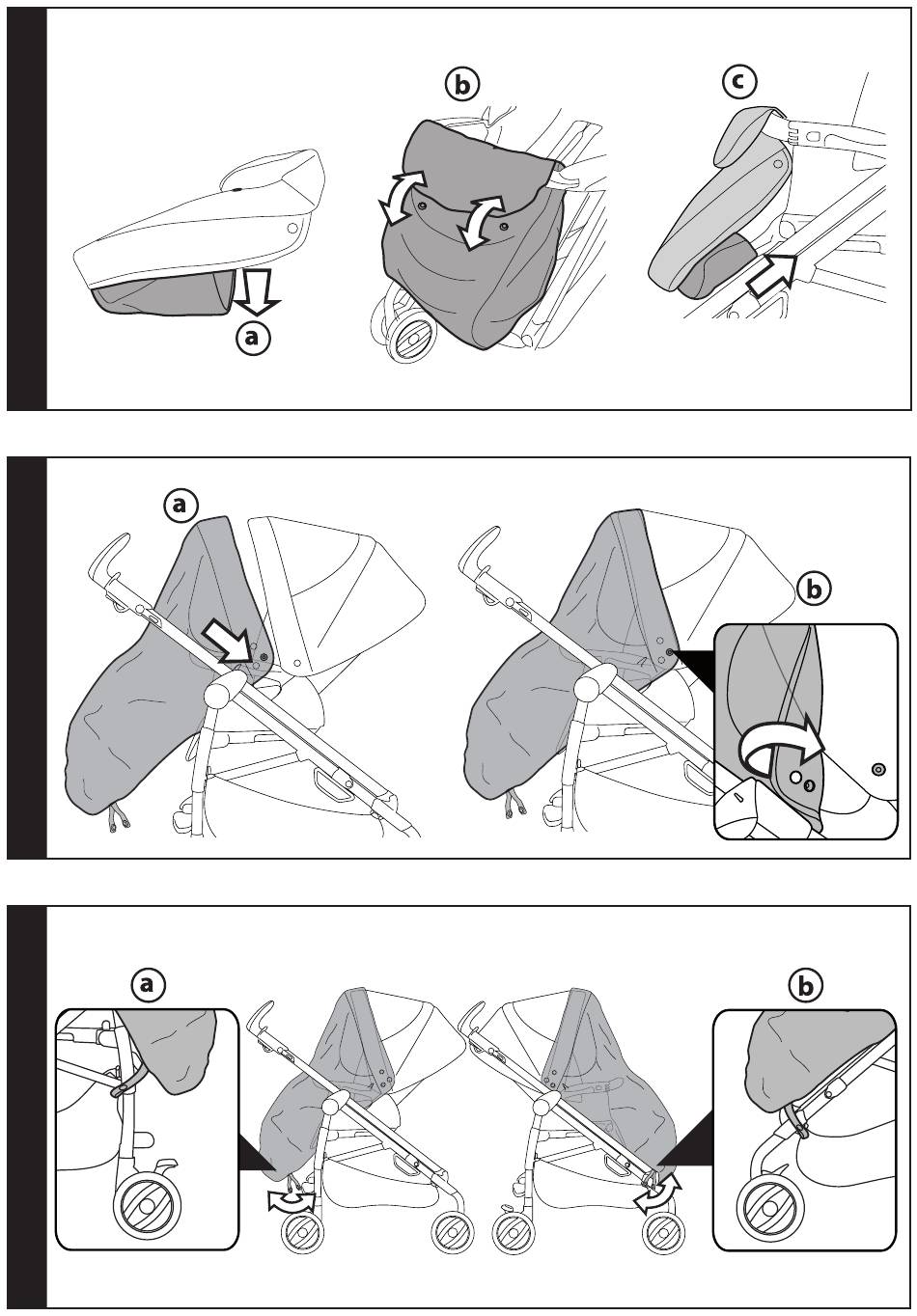 b
c
a
a
b
a
b