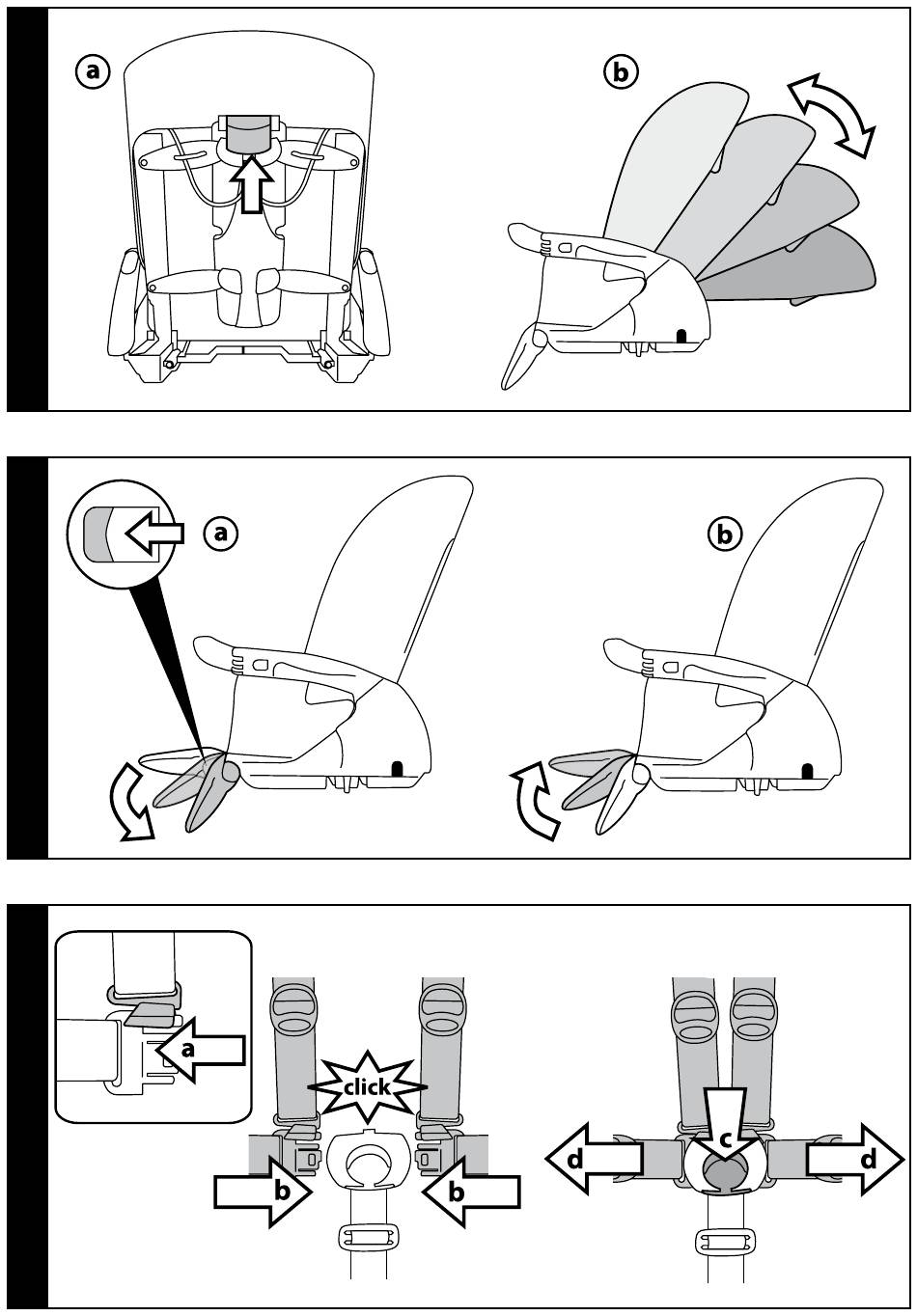 a
b

a
b

a
click
b
b
c
d
d