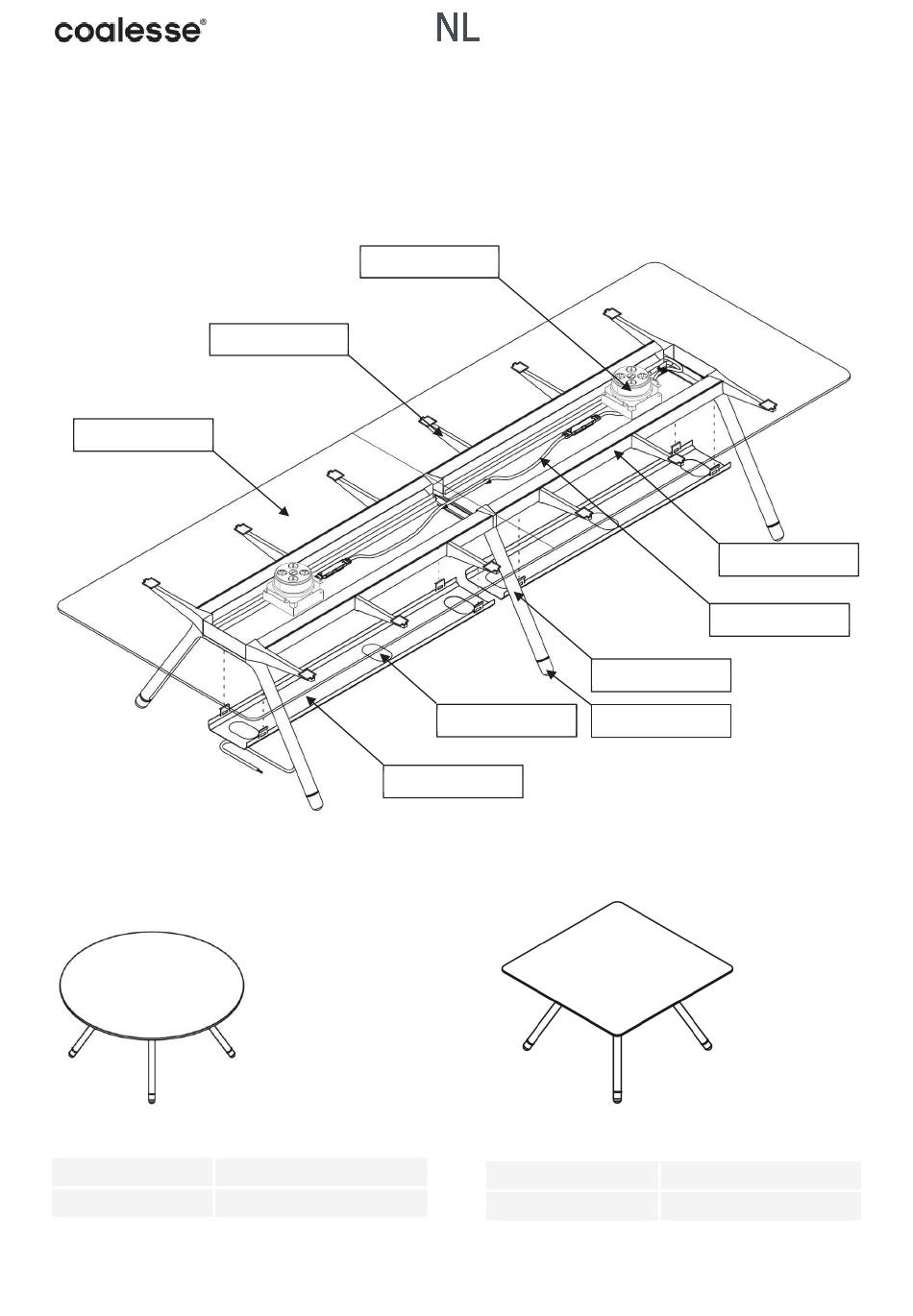 coalesse®

NL