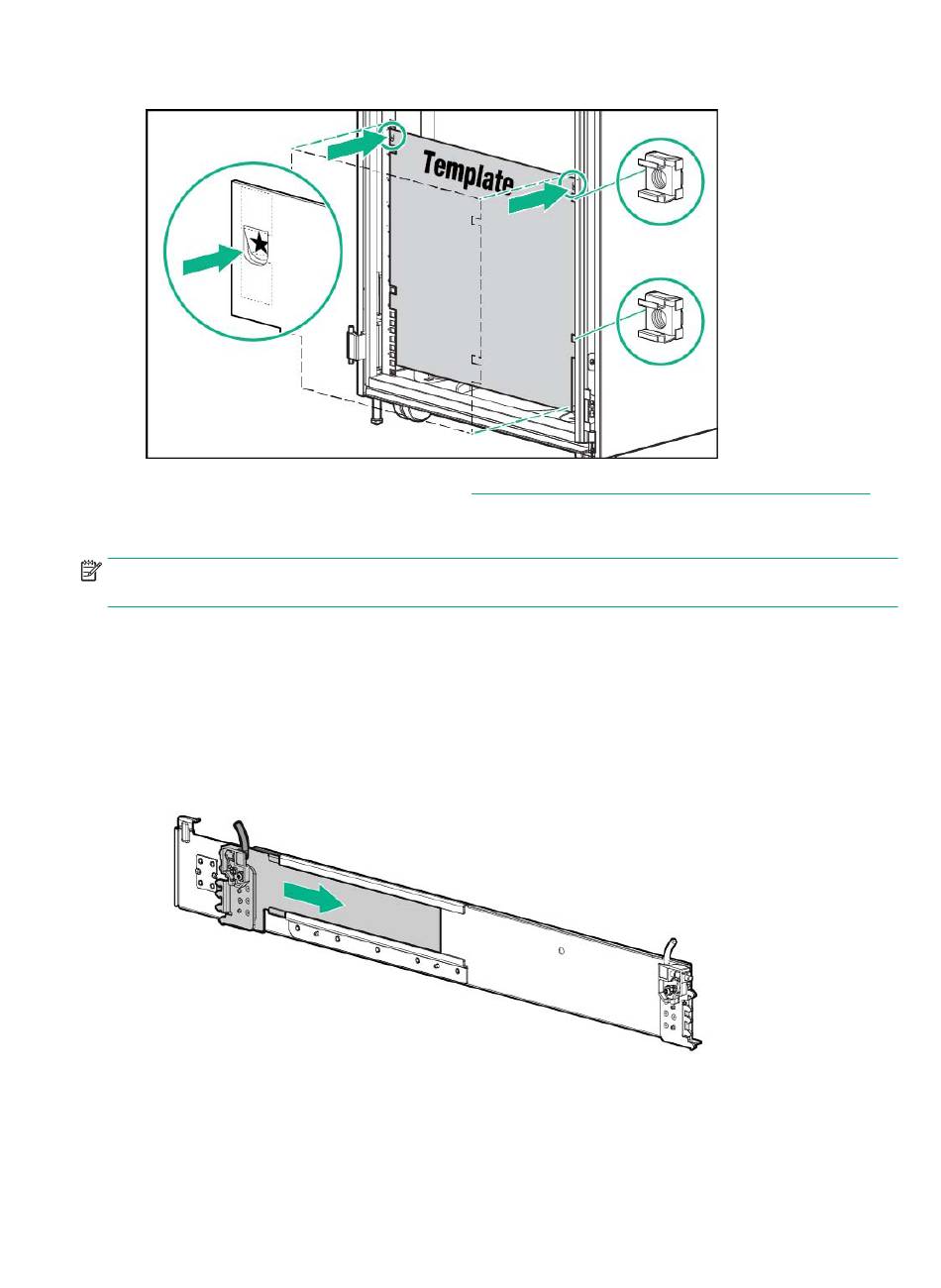 Template