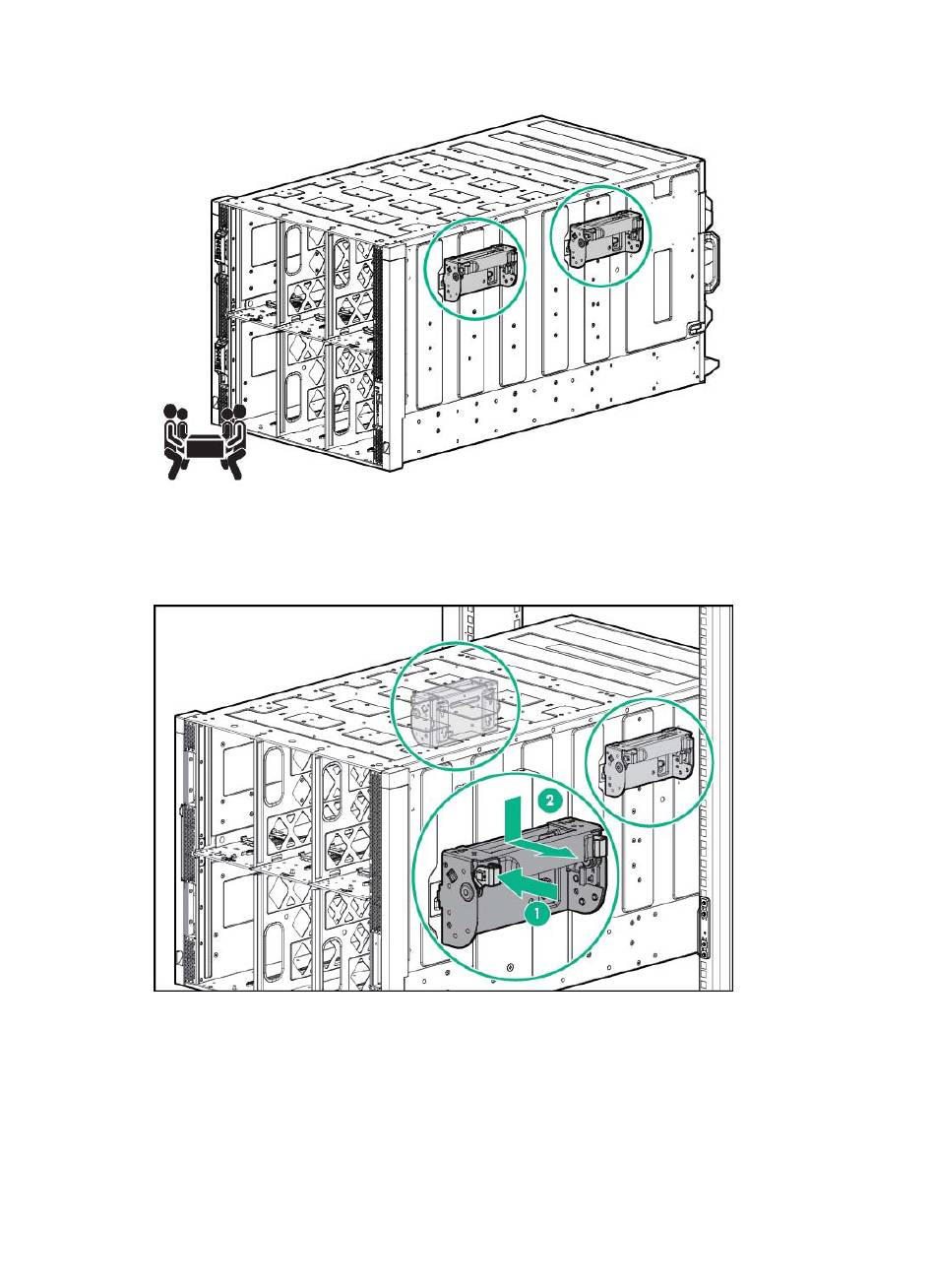 2

1