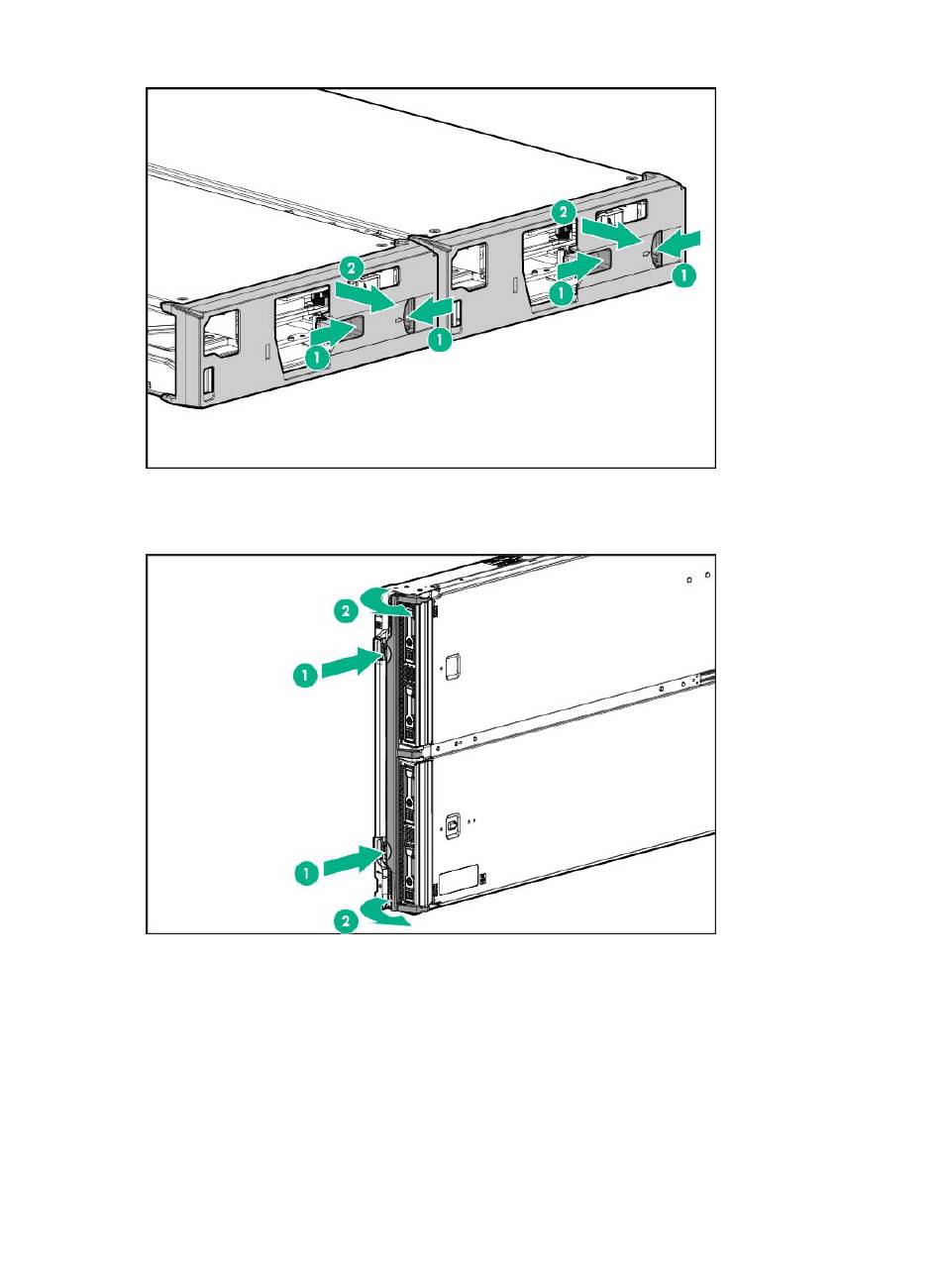 2
1
1
2
1
1

2
1
1
2