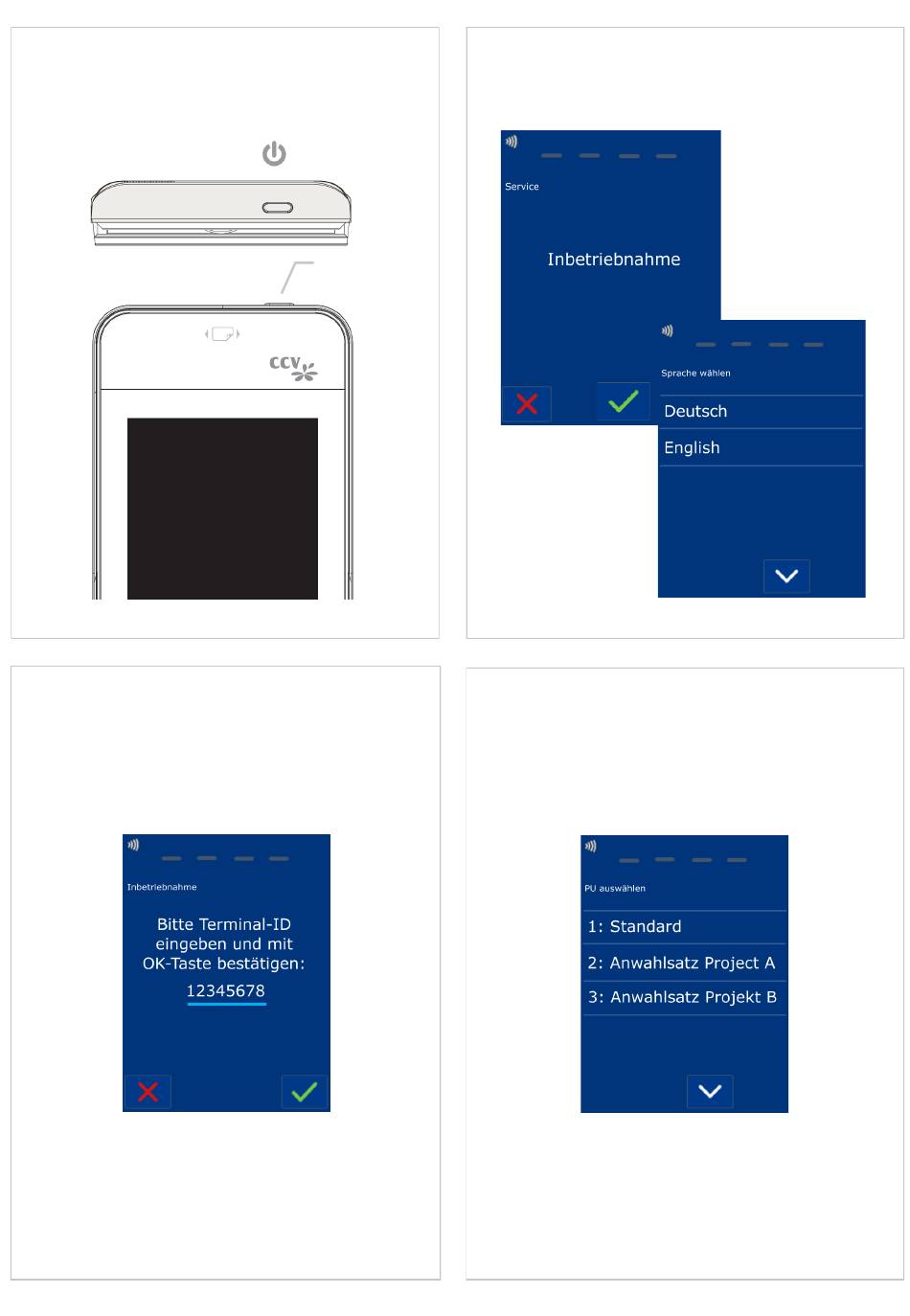 ccv

Service

Inbetriebnahme

Sprache wählen

Deutsch

English

Inbetriebnahme

Bitte Terminal-ID eingeben und mit OK-Taste bestätigen:

12345678

PU auswählen

1: Standard

2: Anwahlsatz Project A

3: Anwahlsatz Projekt B