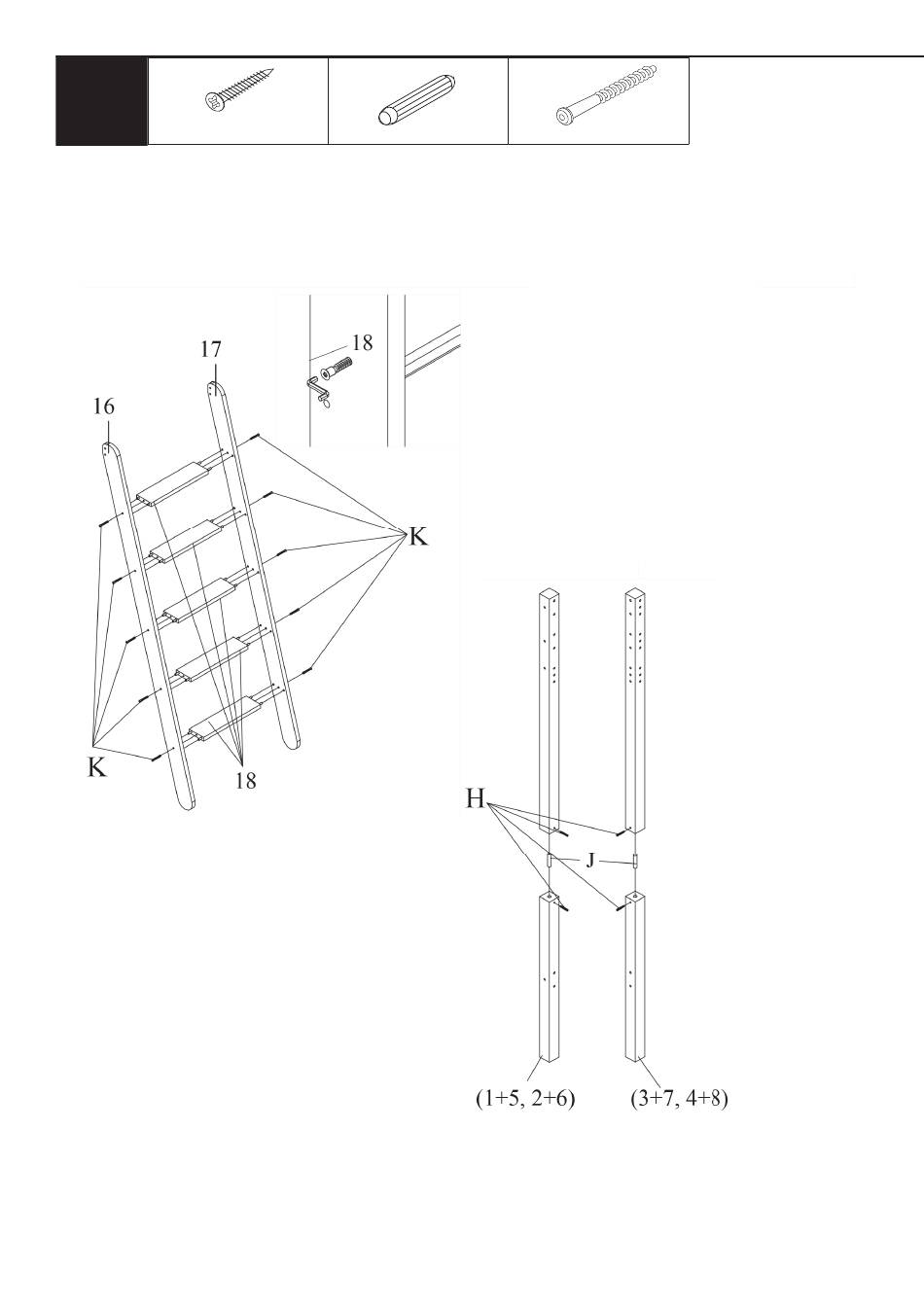 18

17

16

K

K

18

H

J

(1+5, 2+6)

(3+7, 4+8)