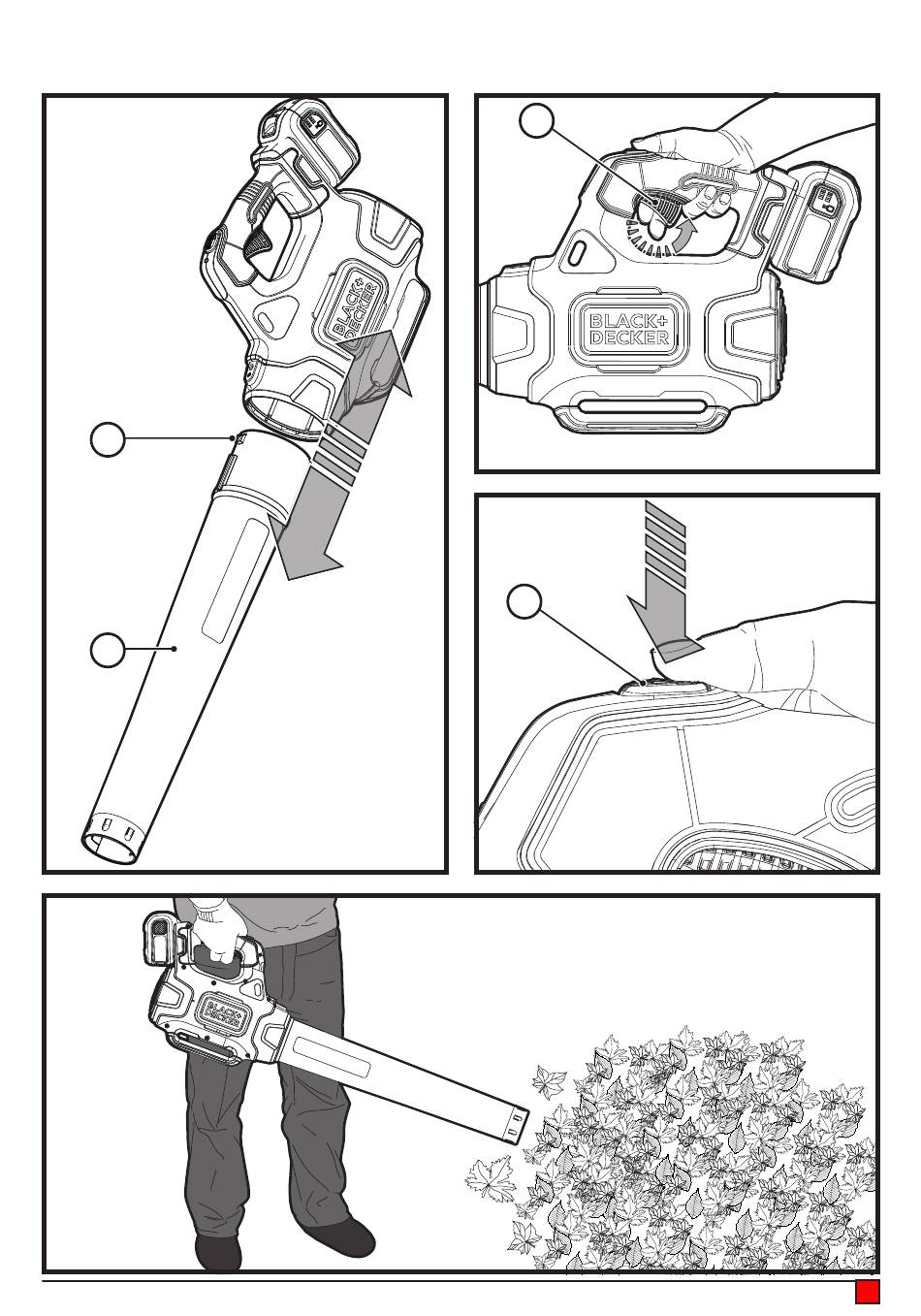 BLACK+ DECKER

BLACK+ DECKER

BLACK+ DECKER