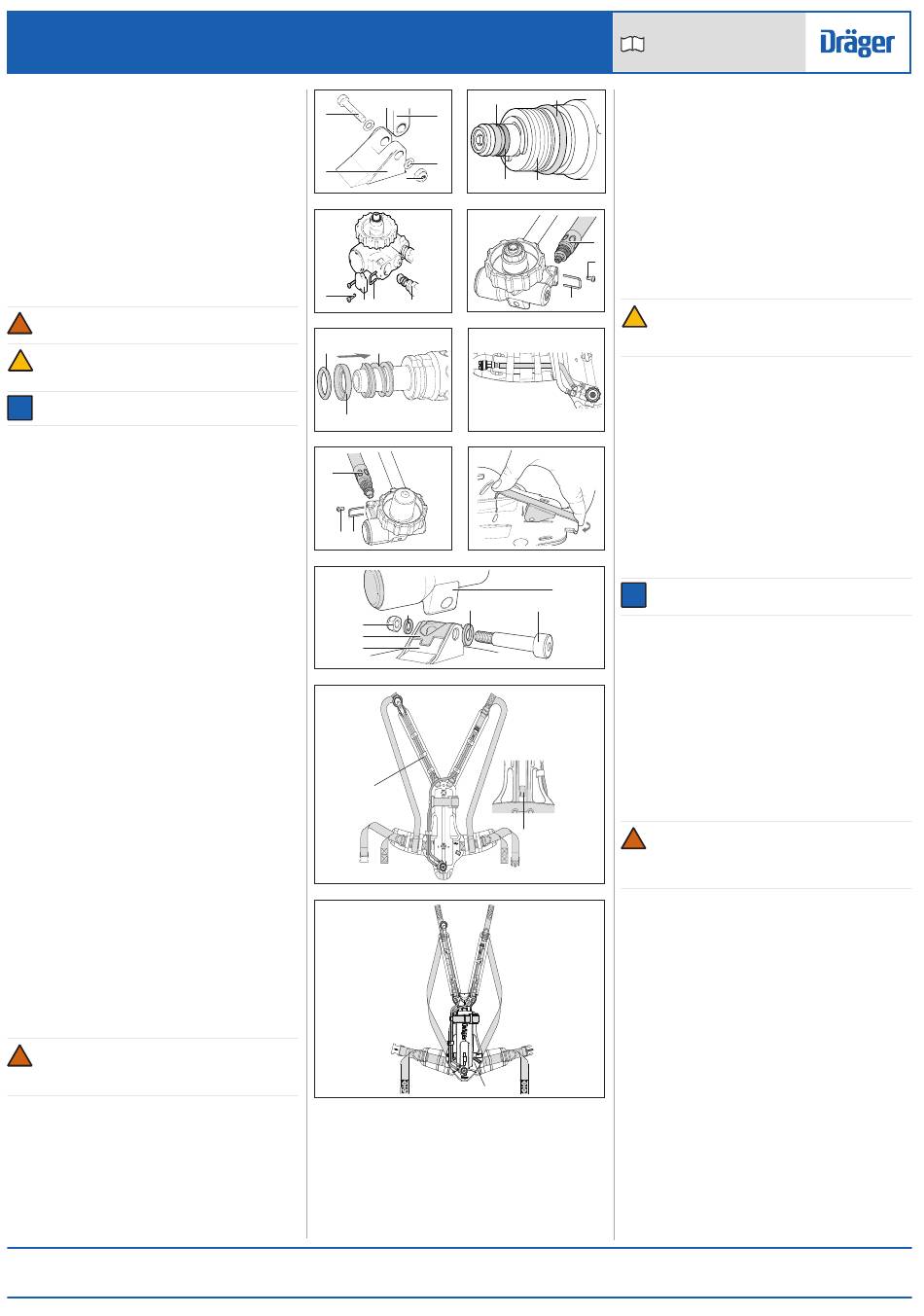 Dräger