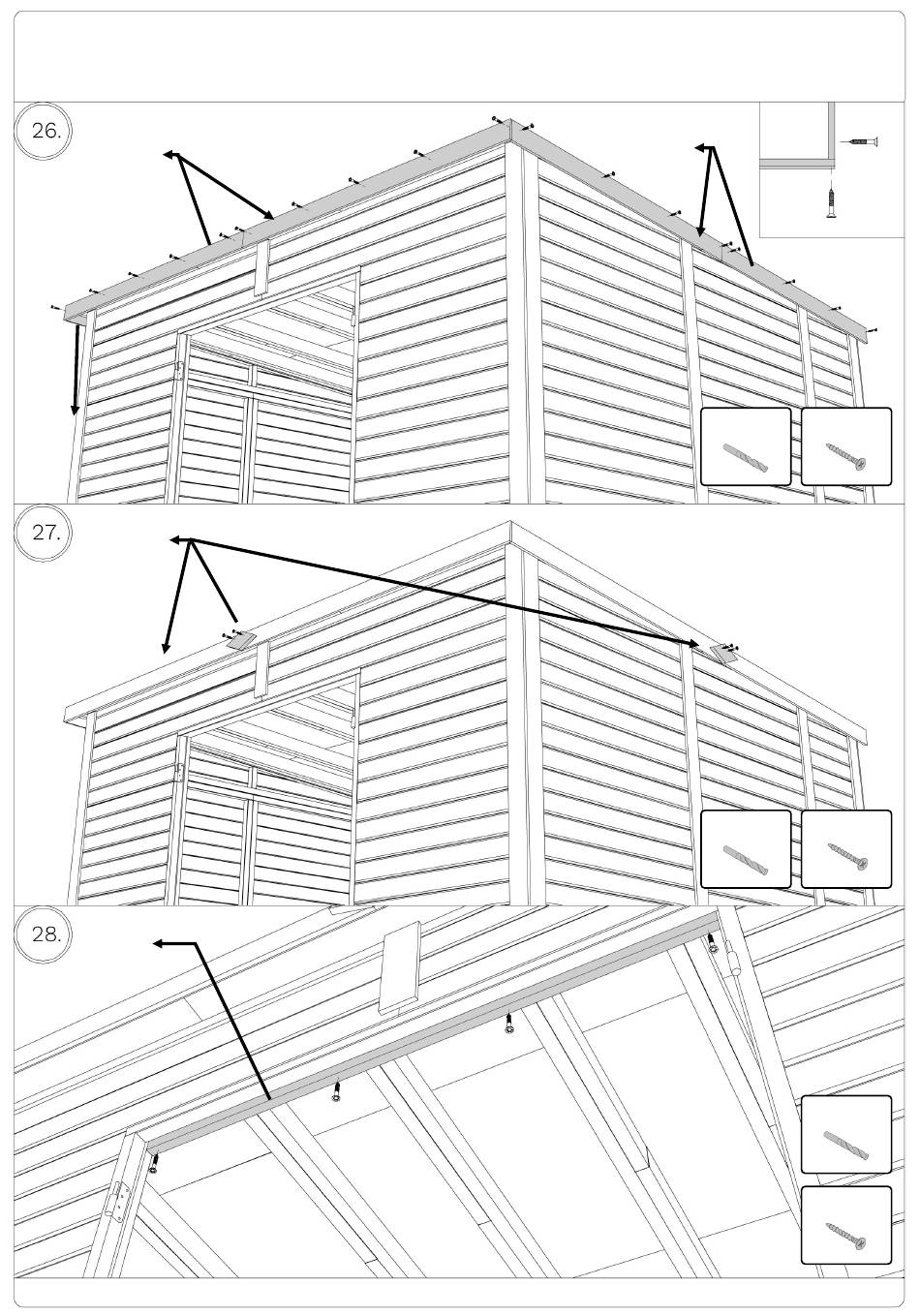 26.

27.

28.