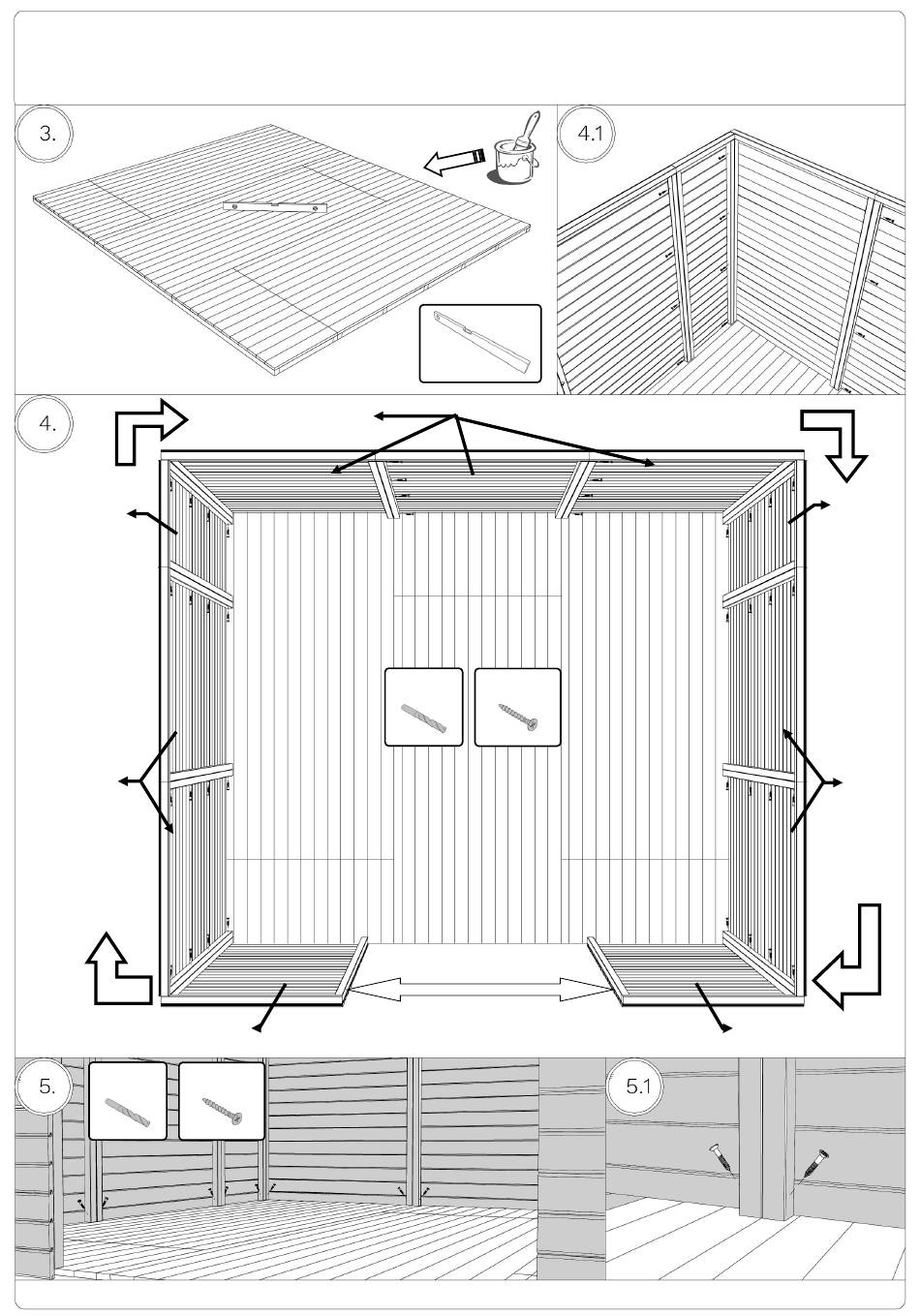 3.

4.1

4.

5.

5.1