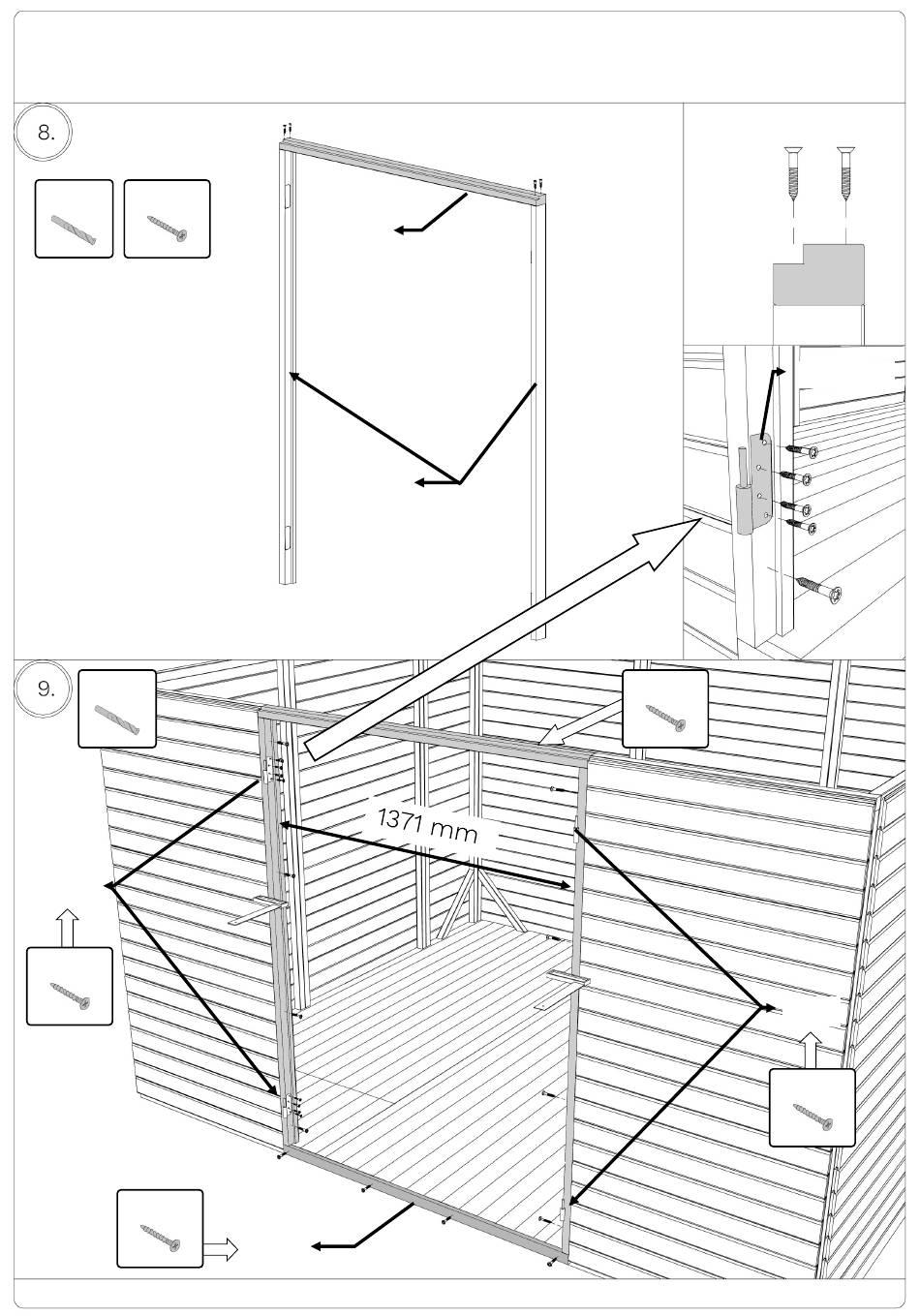 8.

9.

1371 mm