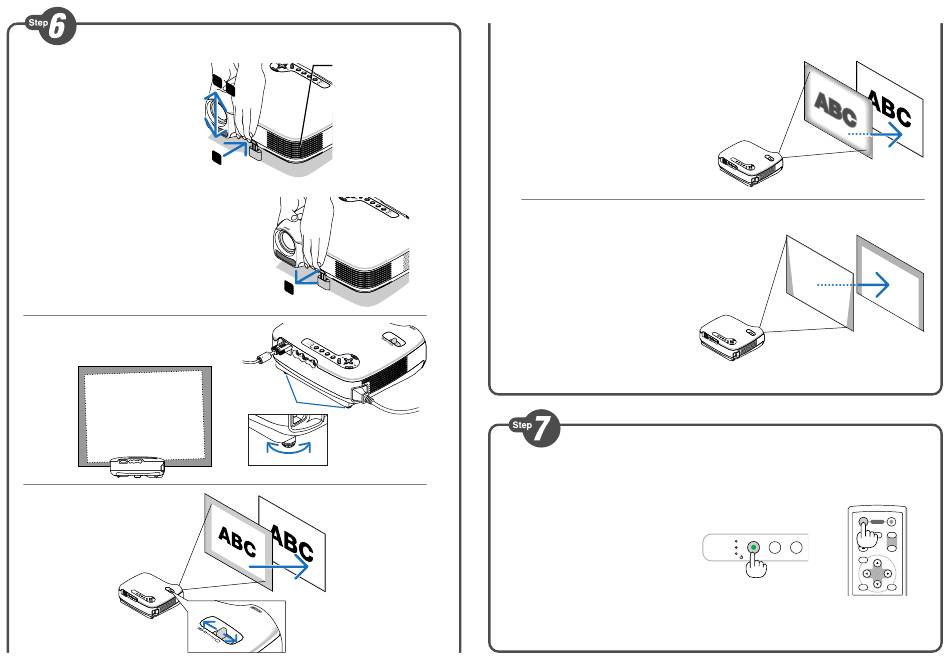 Step 6

ABC

ABC

ABC

ABC

Step 7