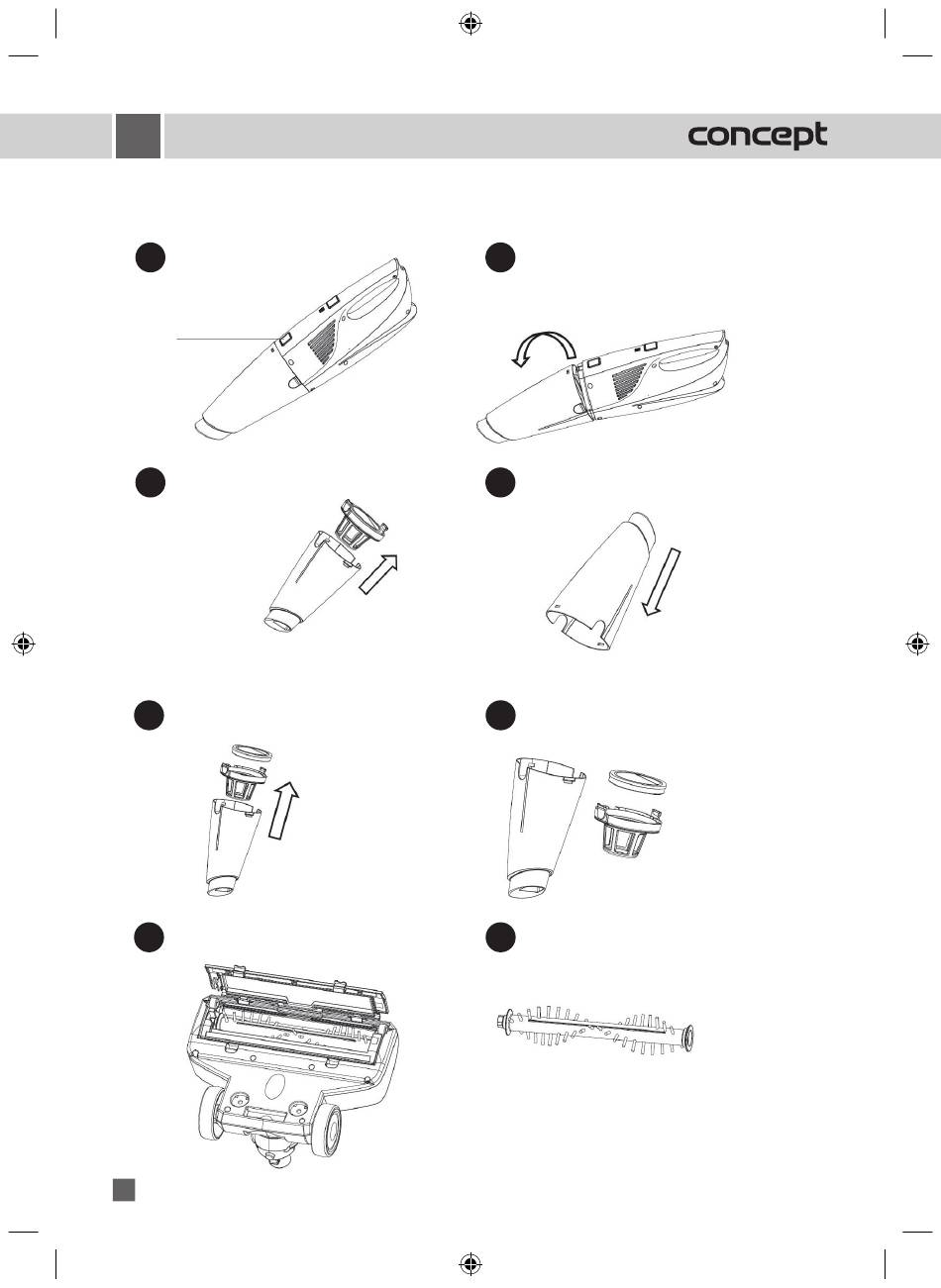 concept