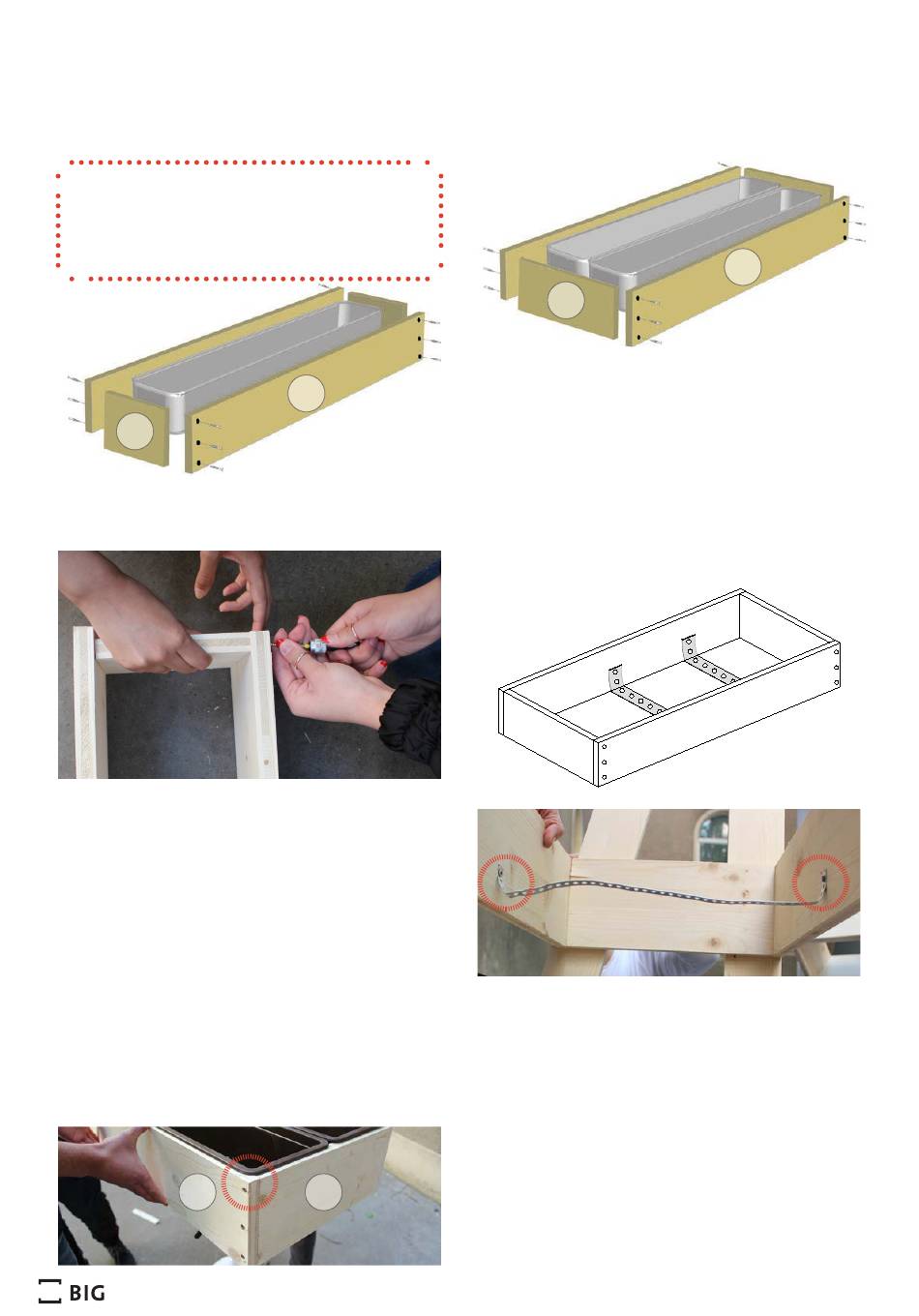 BIG