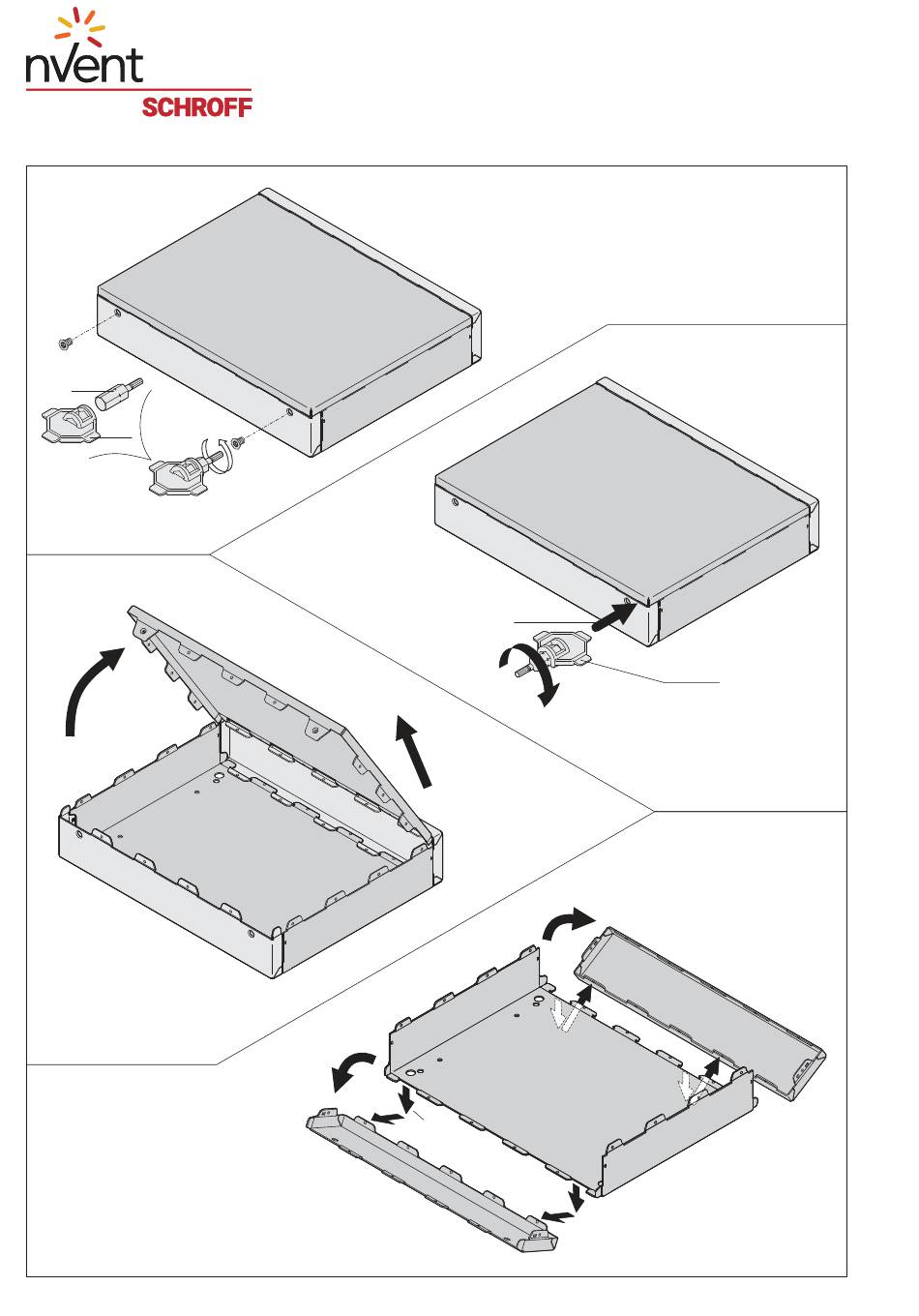 nVent
SCHROFF