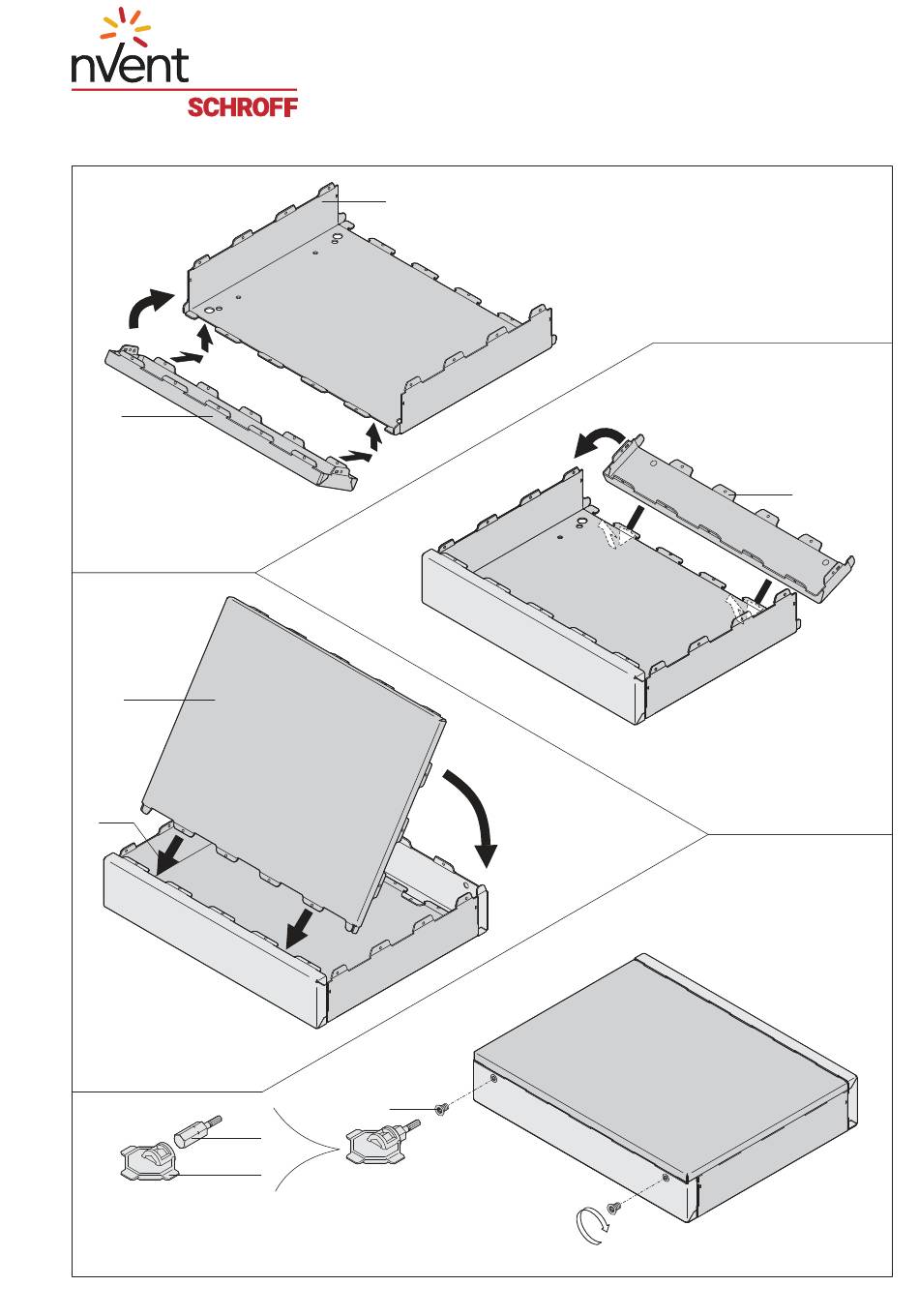 nVent
SCHROFF