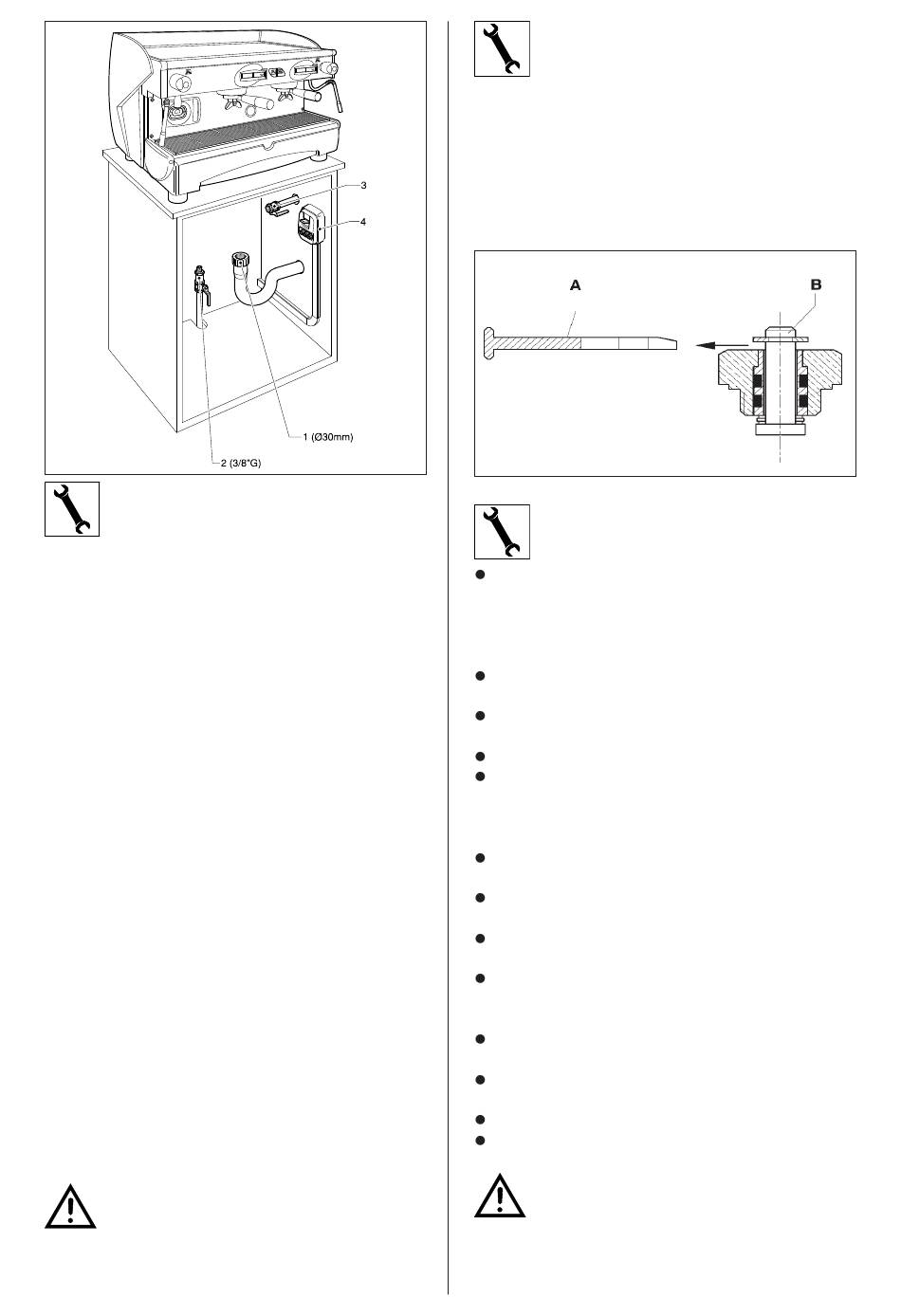 3
4
1 (Ø30mm)
2 (3/8"G)

A
B