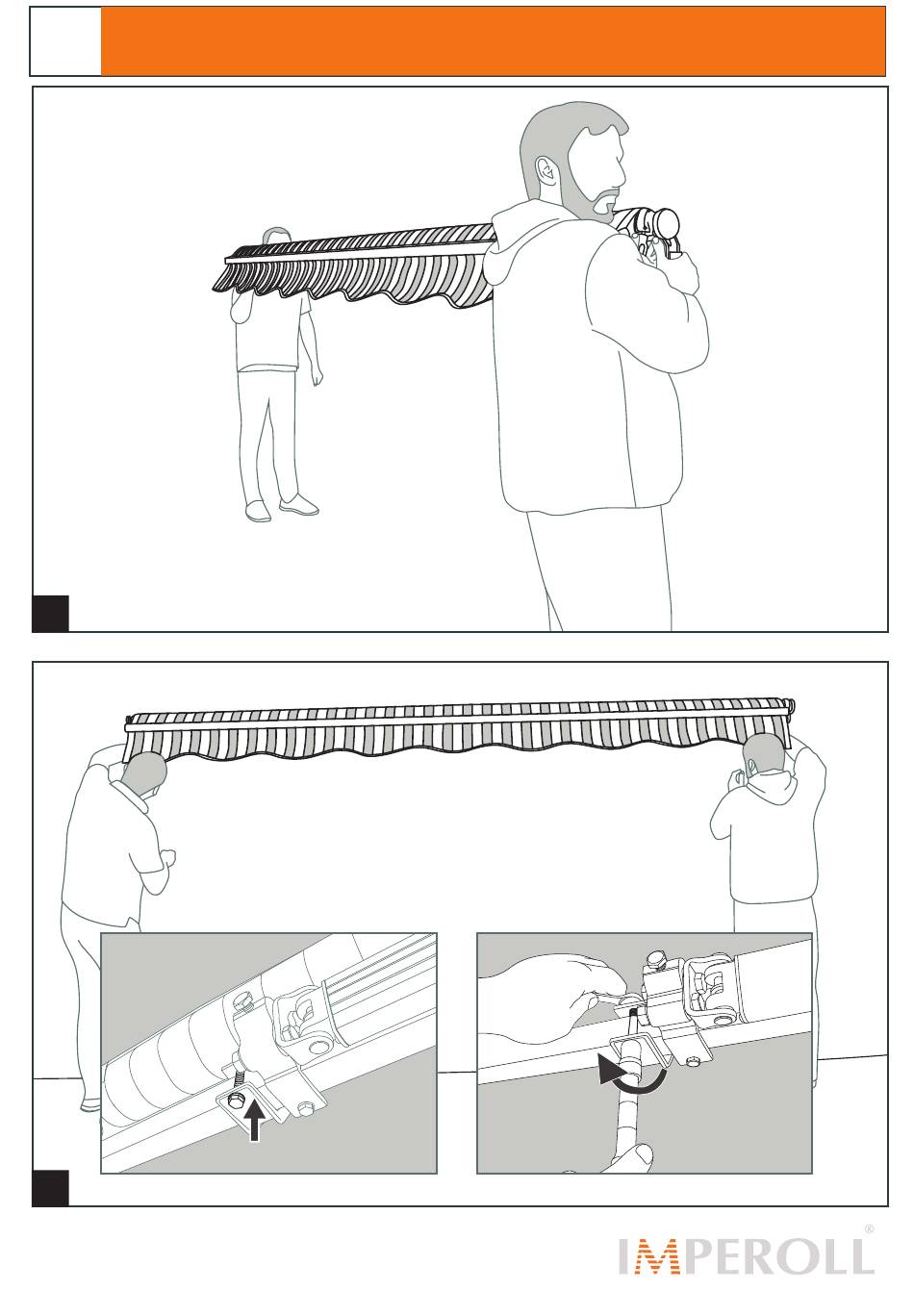 IMPEROLL®