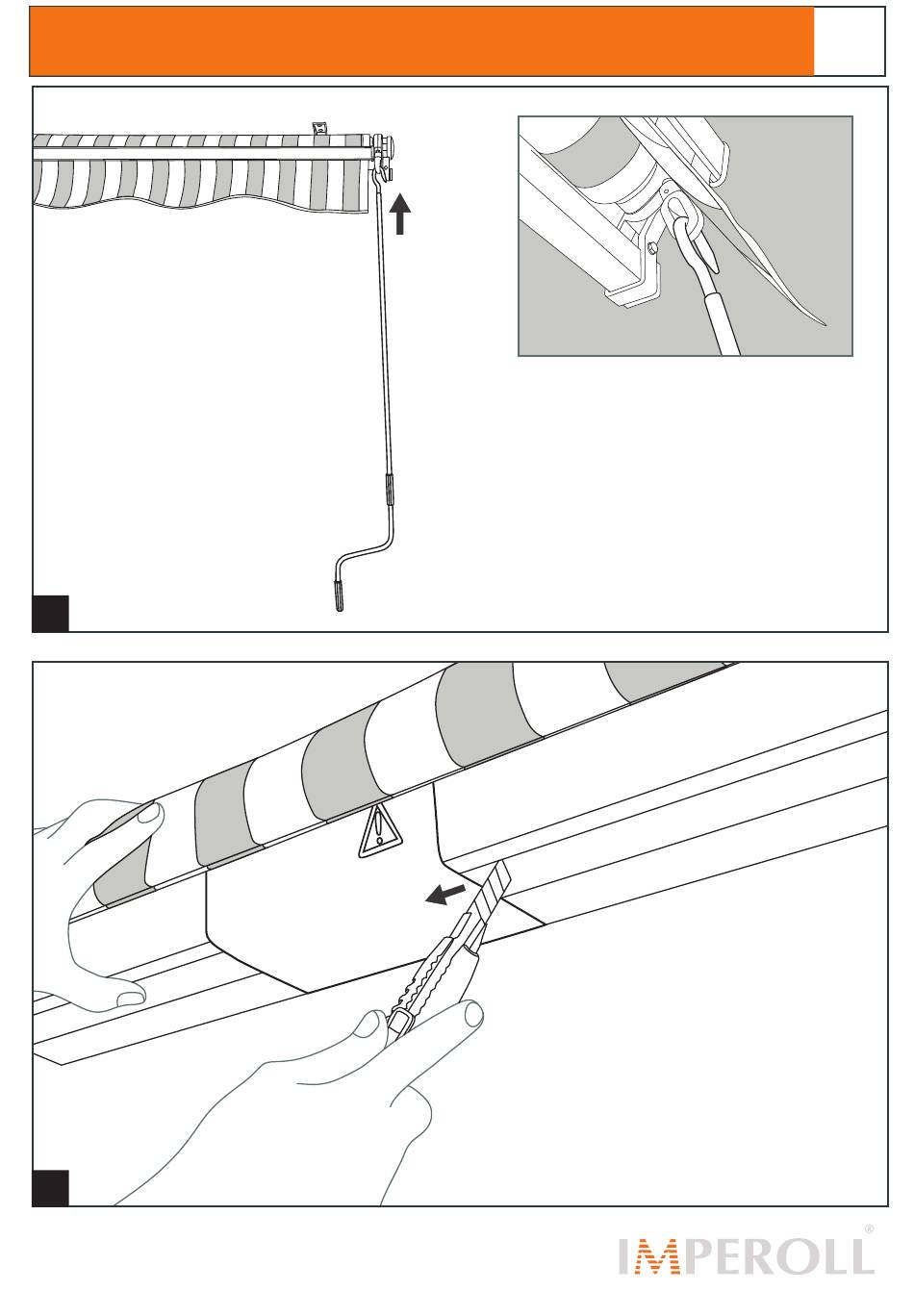 IMPEROLL®