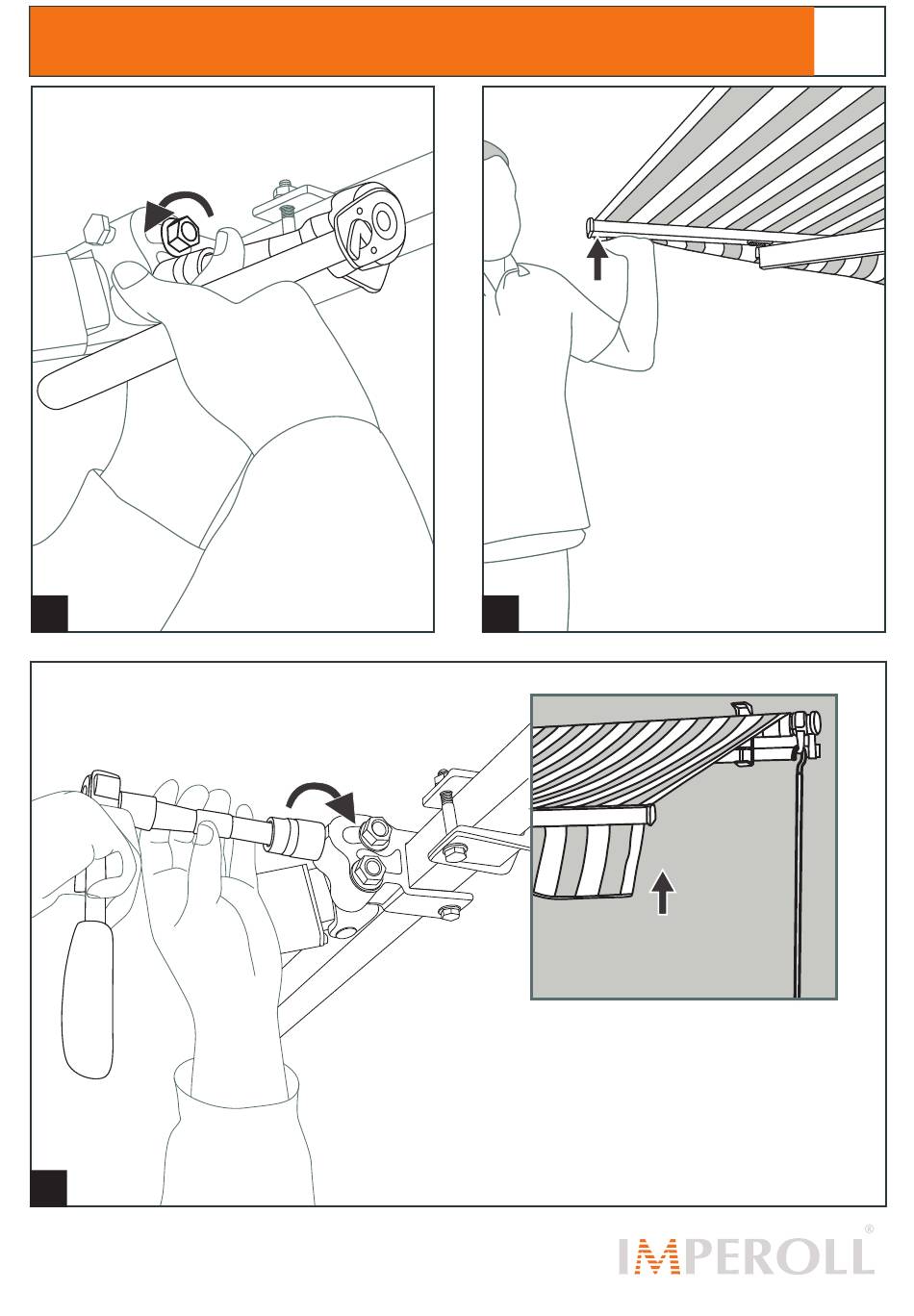 IMPEROLL®