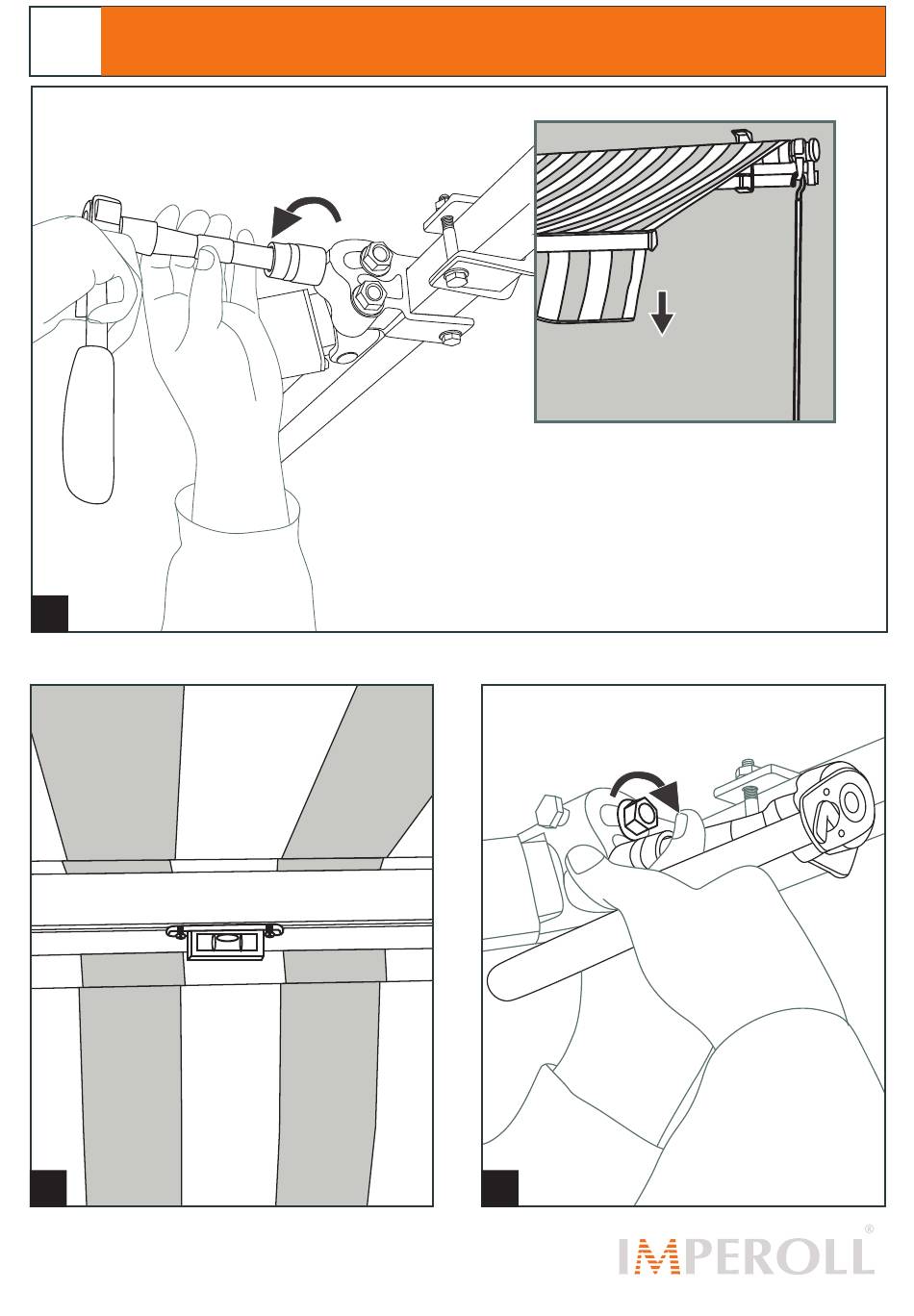 IMPEROLL®