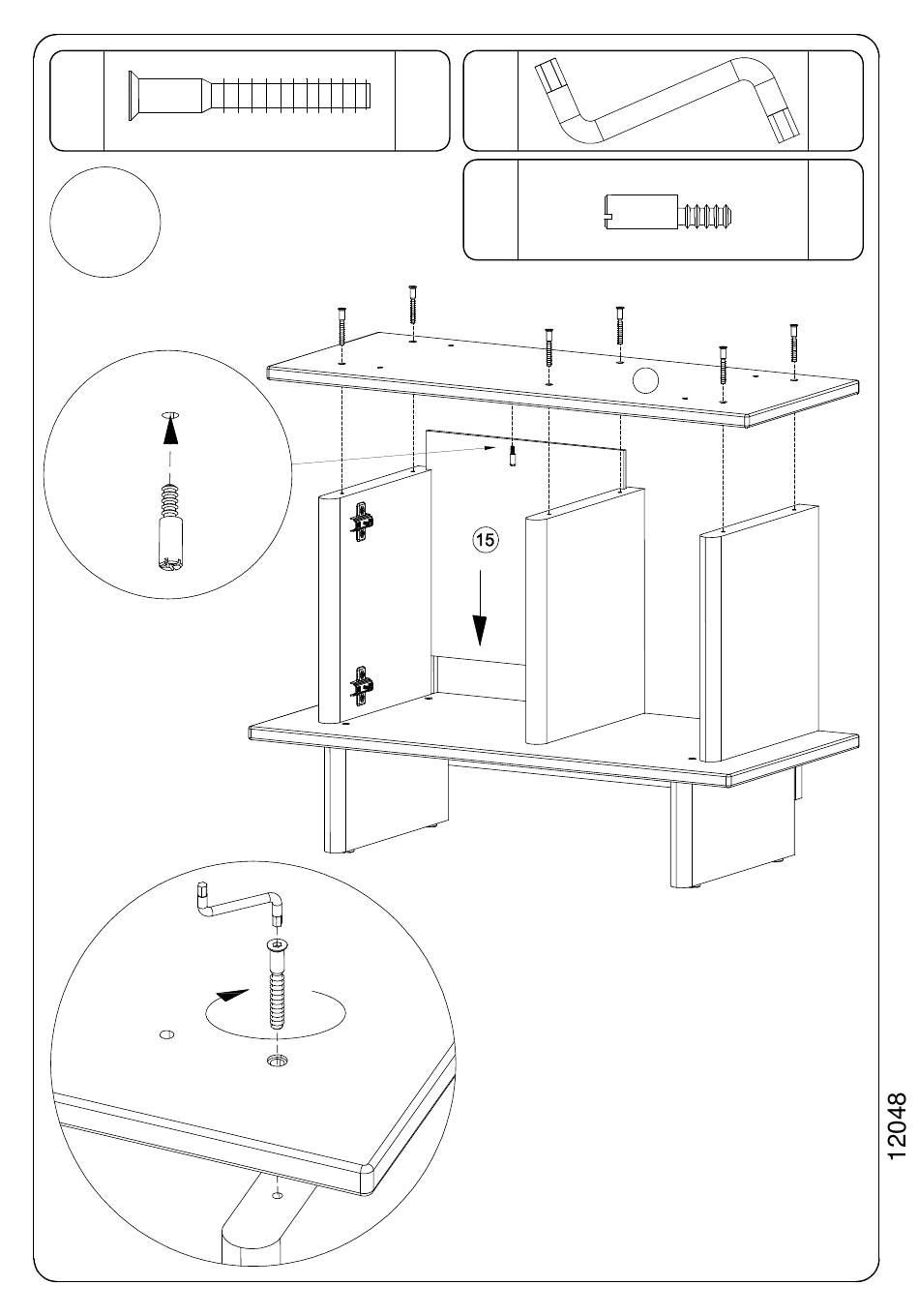 15

12048