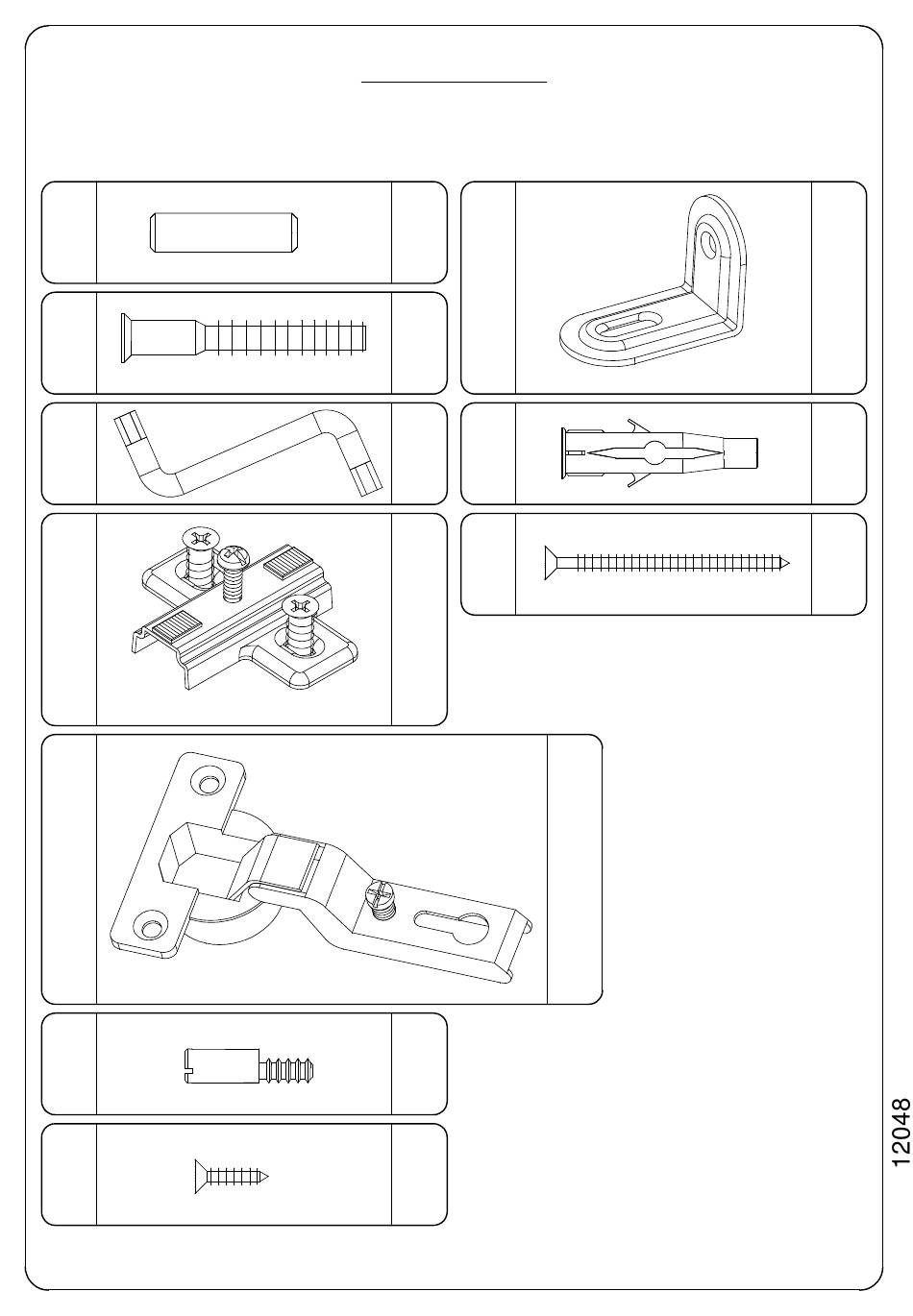 12048