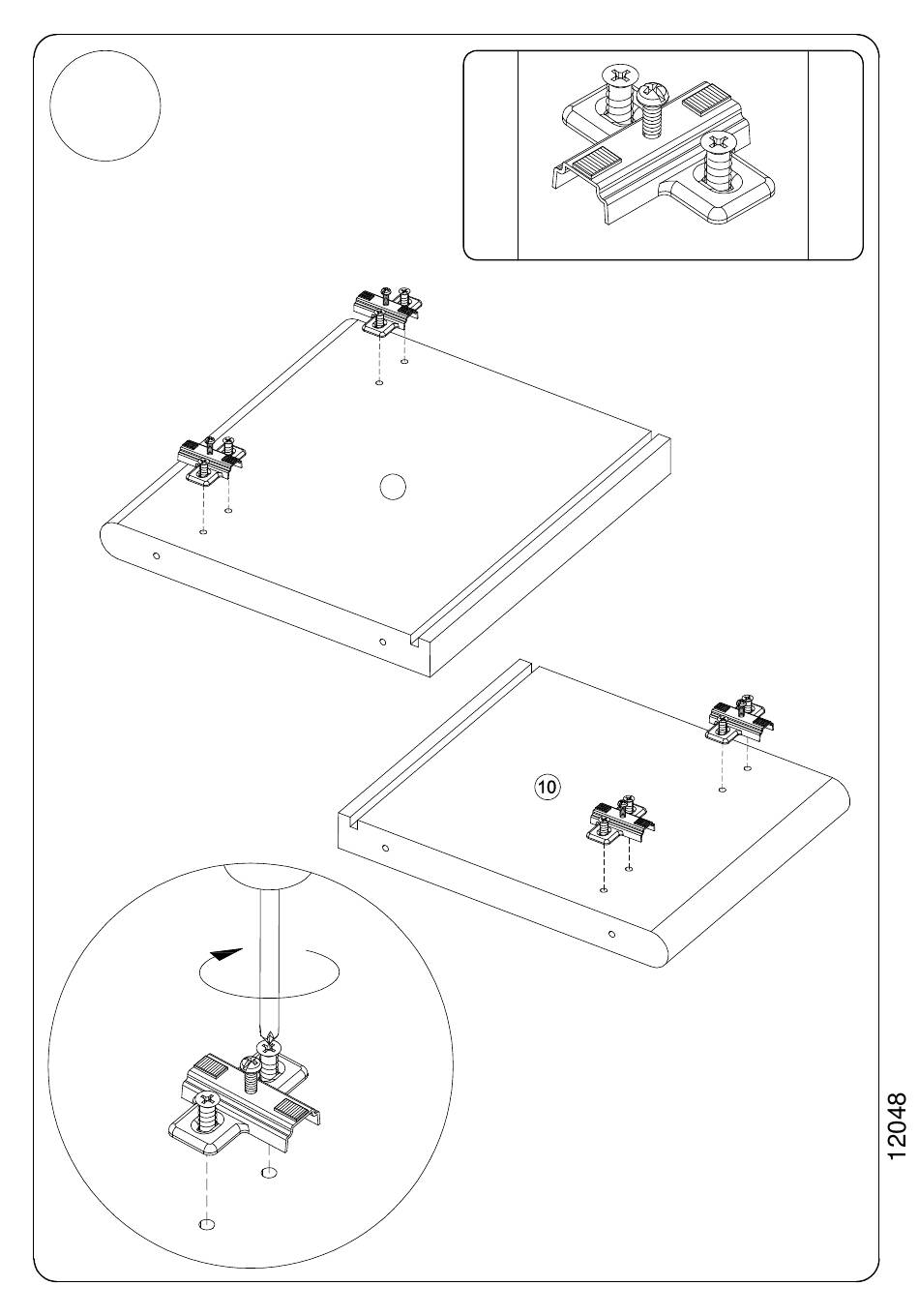 10

12048